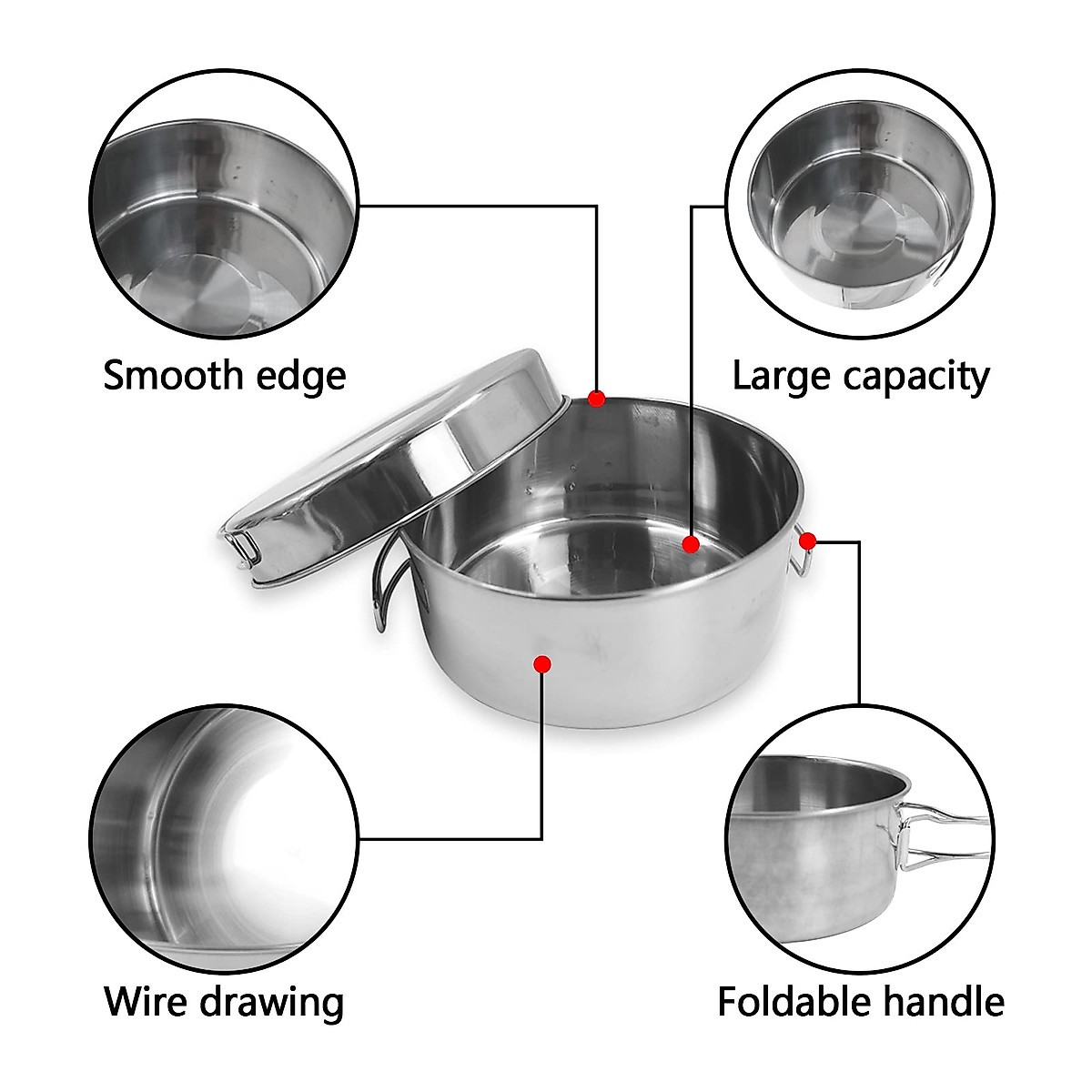 Smooth edge

Large capacity

Wire drawing

Foldable handle