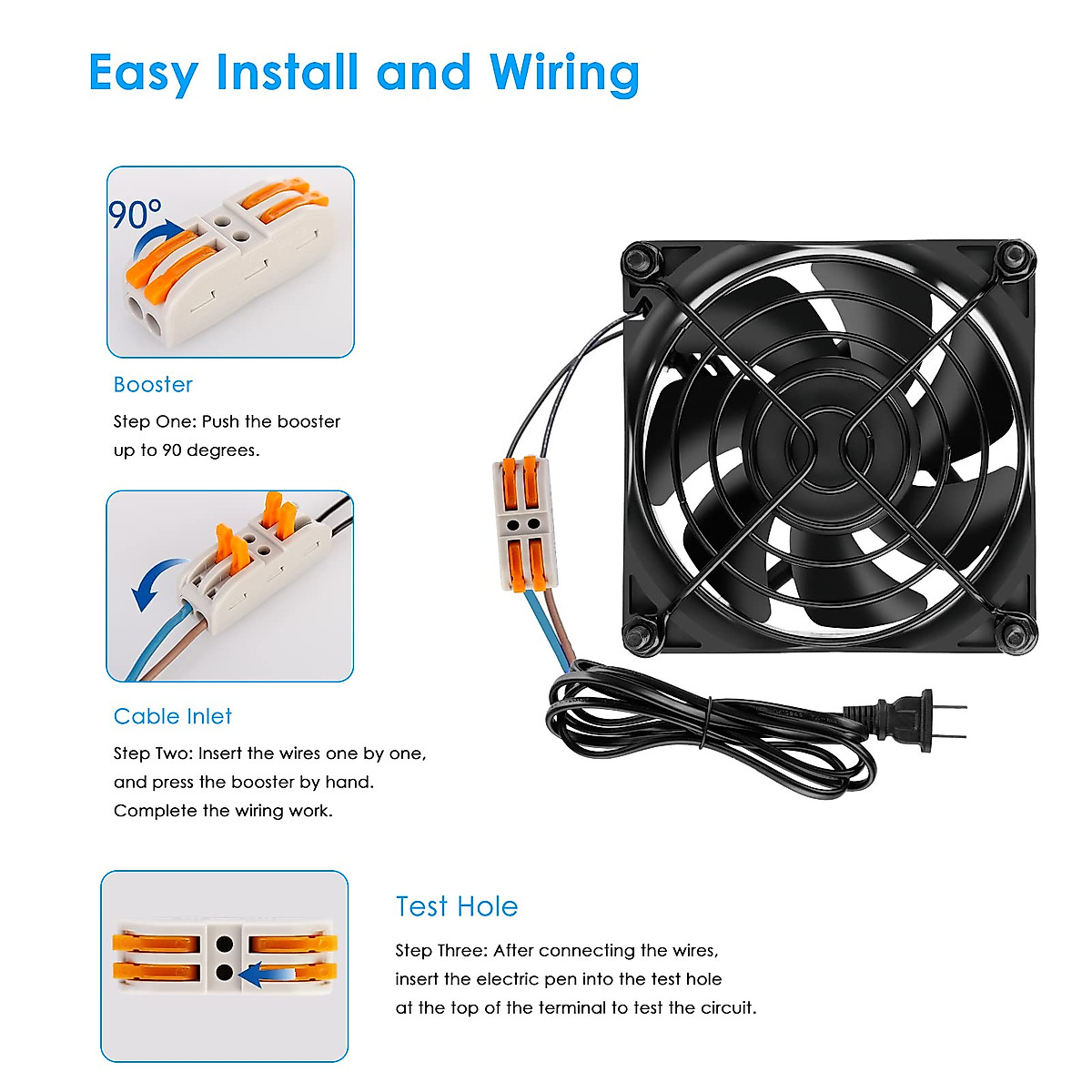 Easy Install and Wiring

90°

Booster

Step One: Push the booster up to 90 degrees.

Cable Inlet

Step Two: Insert the wires one by one, and press the booster by hand. Complete the wiring work.

Test Hole

Step Three: After connecting the wires, insert the electric pen into the test hole at the top of the terminal to test the circuit.