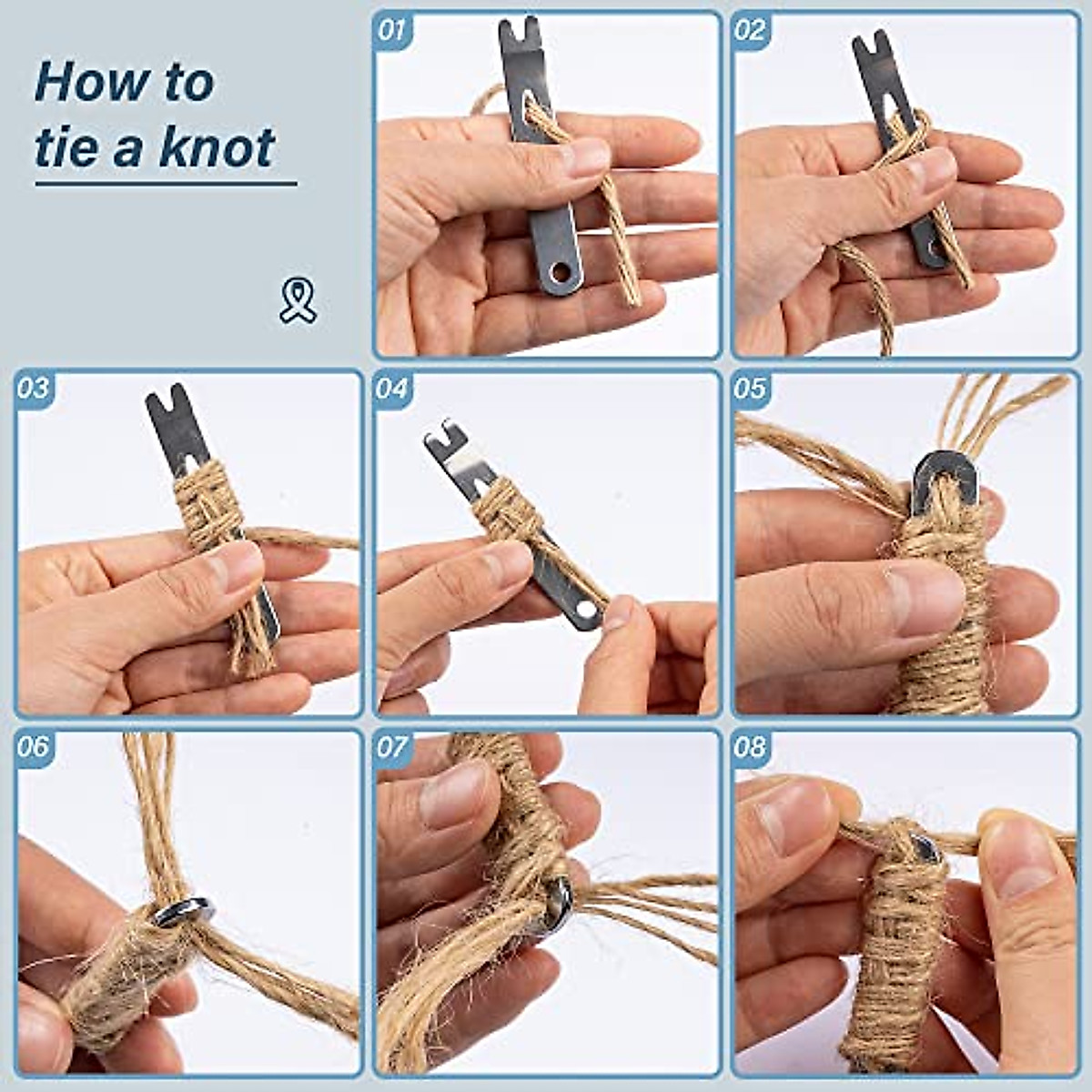 How to tie a knot

01

02

03

04

05

06

07

08