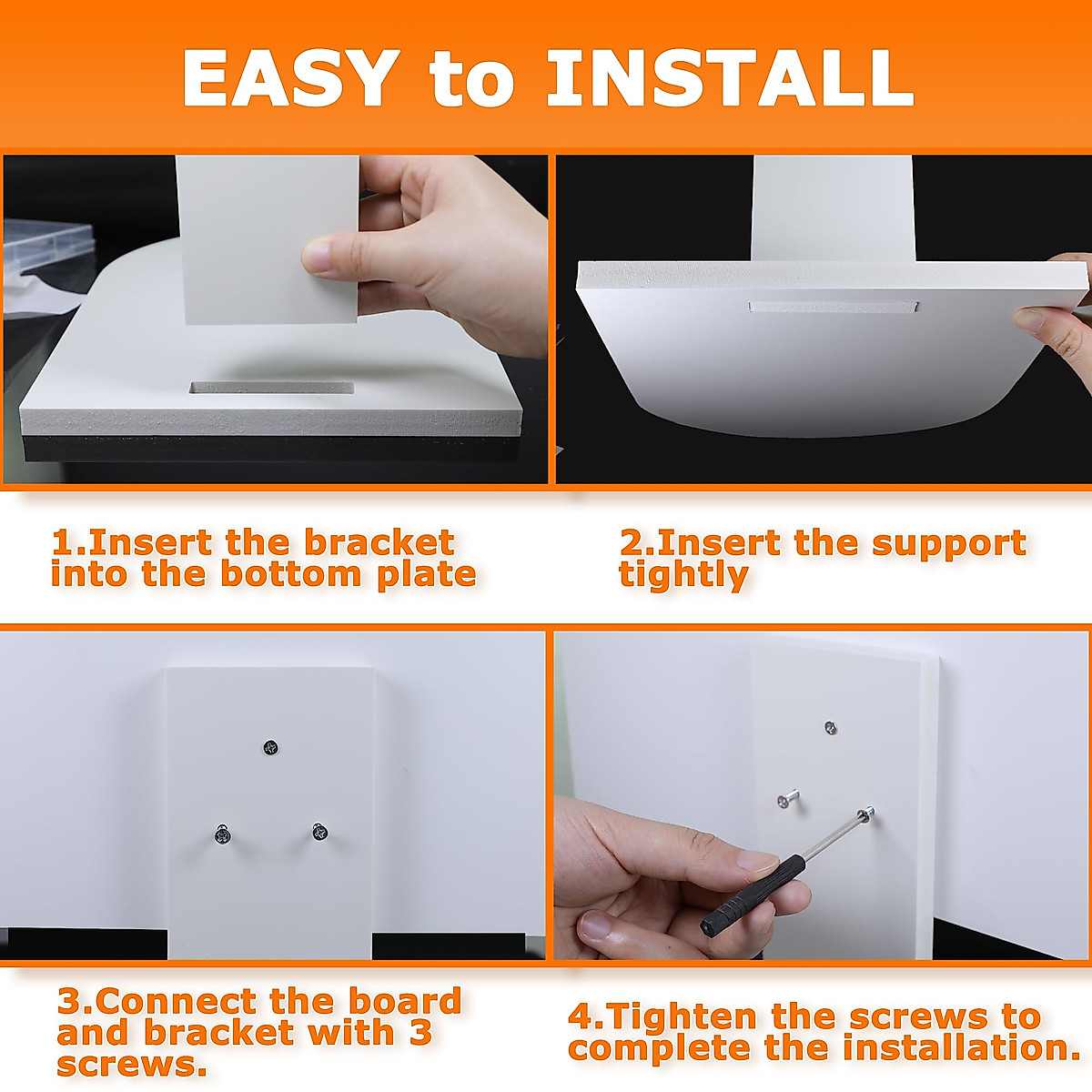 EASY to INSTALL

1.Insert the bracket into the bottom plate

2.Insert the support tightly

3.Connect the board and bracket with 3 screws.

4.Tighten the screws to complete the installation.