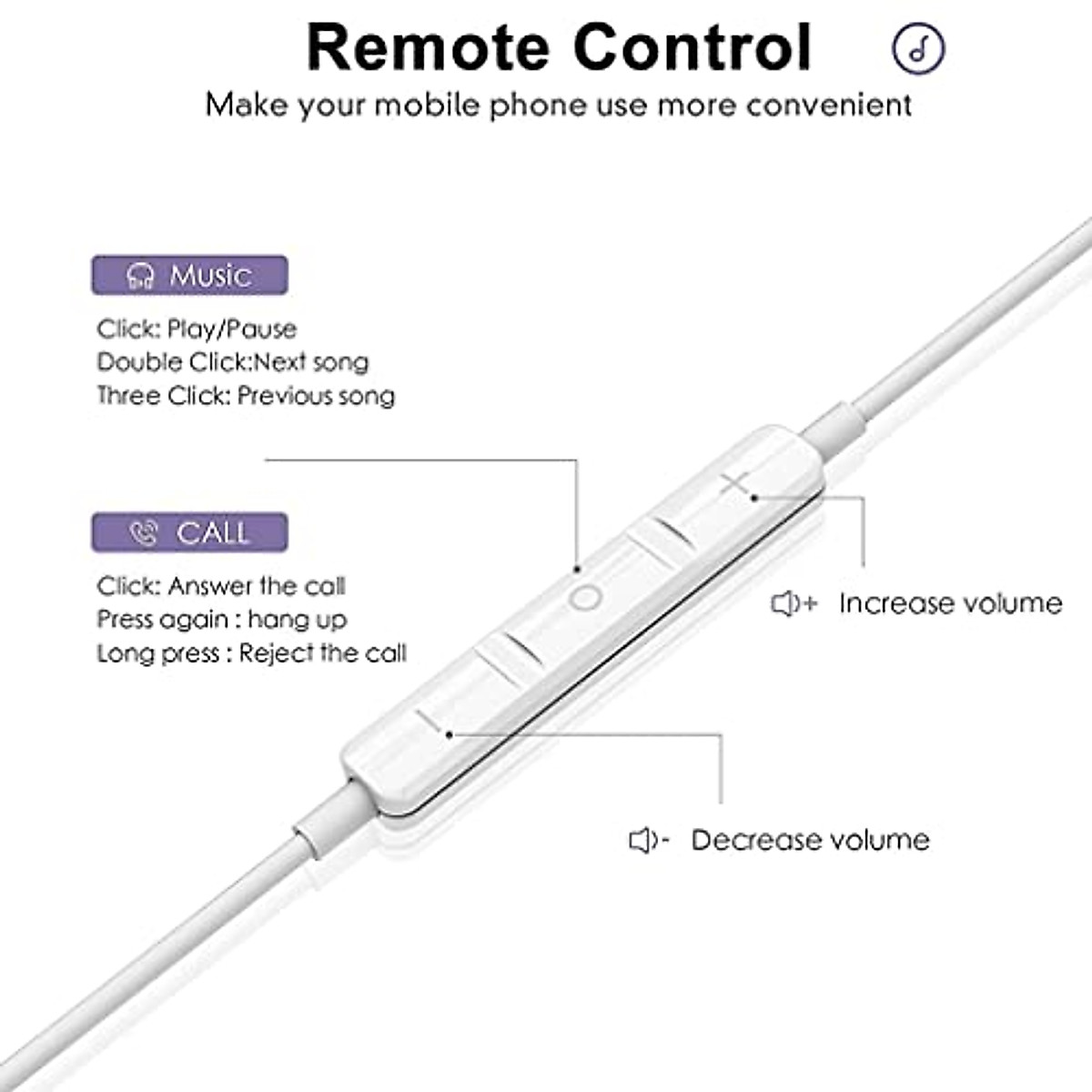 Remote Control

Make your mobile phone use more convenient

Music

Click: Play/Pause
Double Click:Next song
Three Click: Previous song

CALL

Click: Answer the call
Press again : hang up
Long press : Reject the call

+ Increase volume

- Decrease volume