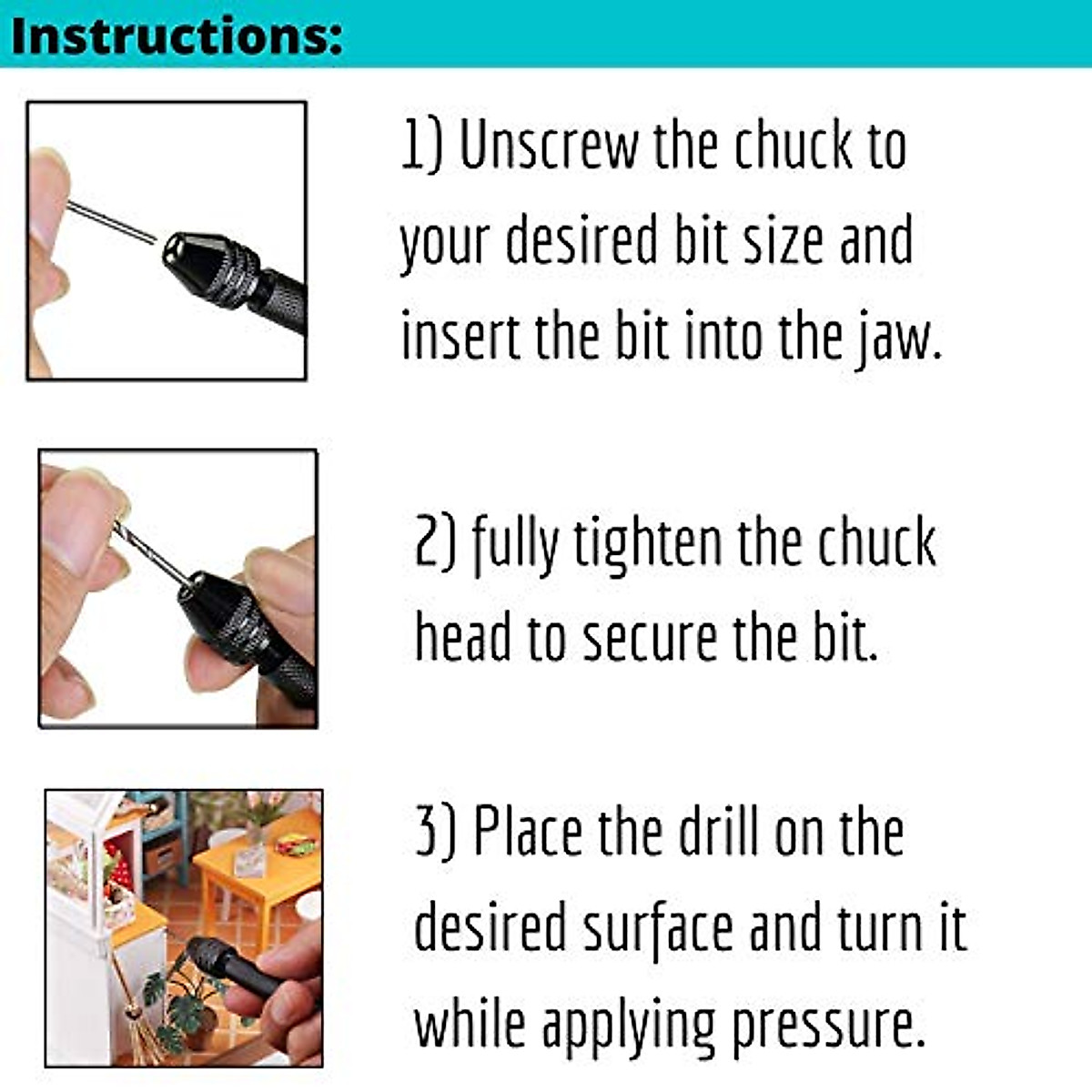 Instructions:

1) Unscrew the chuck to your desired bit size and insert the bit into the jaw.

2) fully tighten the chuck head to secure the bit.

3) Place the drill on the desired surface and turn it while applying pressure.