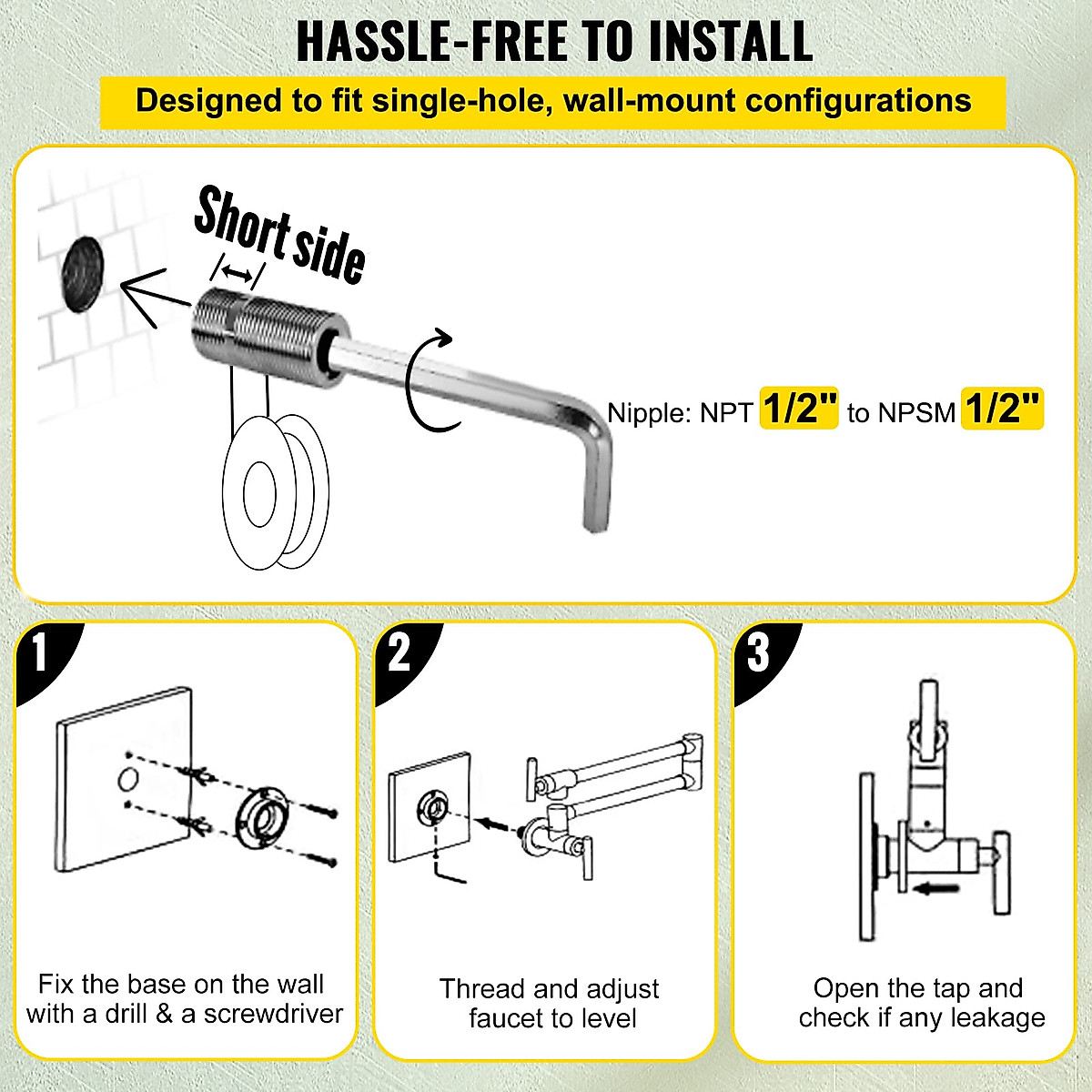 HASSLE-FREE TO INSTALL

Designed to fit single-hole, wall-mount configurations

Short side

Nipple: NPT 1/2" to NPSM 1/2"

1

Fix the base on the wall with a drill & a screwdriver

2

Thread and adjust faucet to level

3

Open the tap and check if any leakage