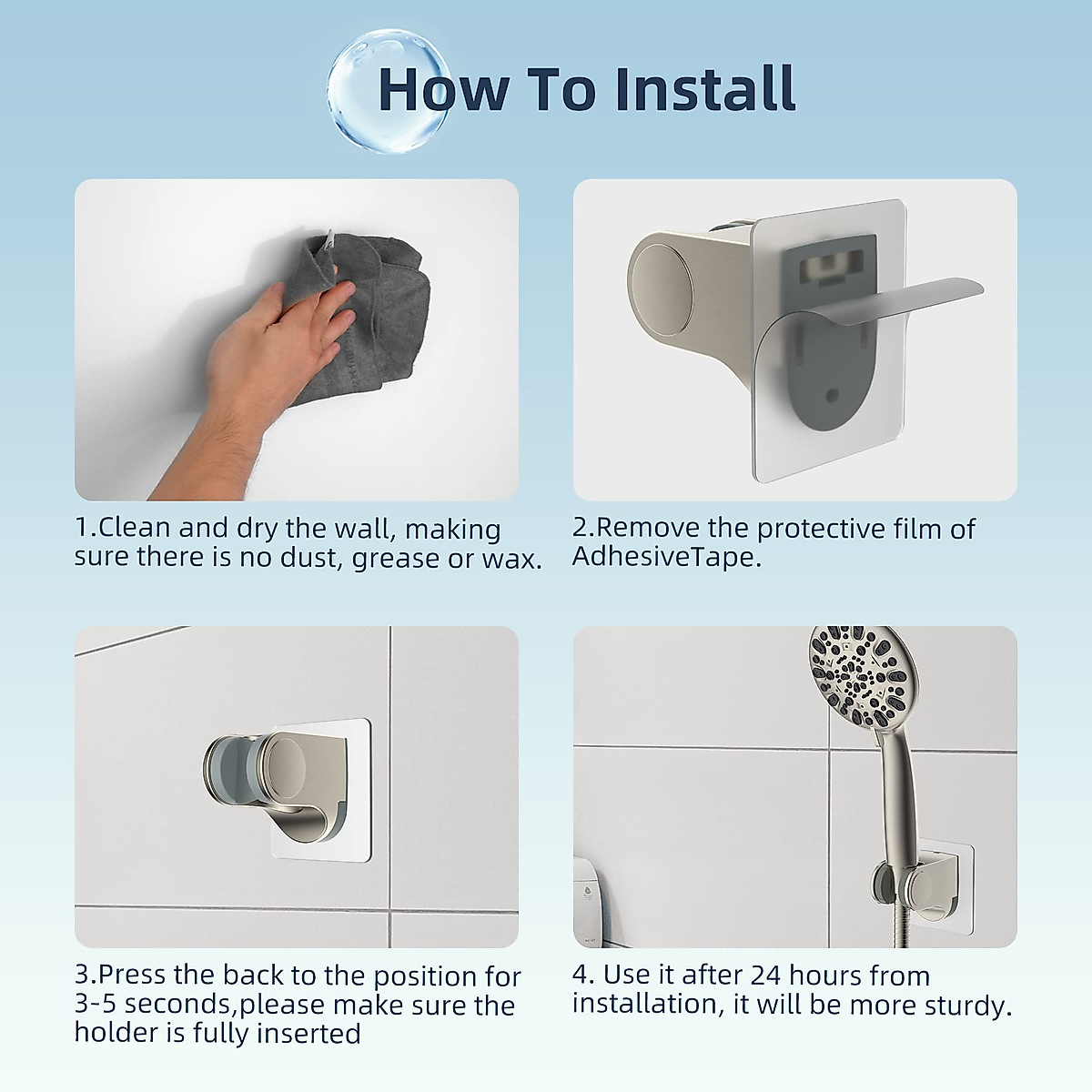 How To Install

1.Clean and dry the wall, making sure there is no dust, grease or wax.

2.Remove the protective film of AdhesiveTape.

3.Press the back to the position for 3-5 seconds,please make sure the holder is fully inserted

4. Use it after 24 hours from installation, it will be more sturdy.