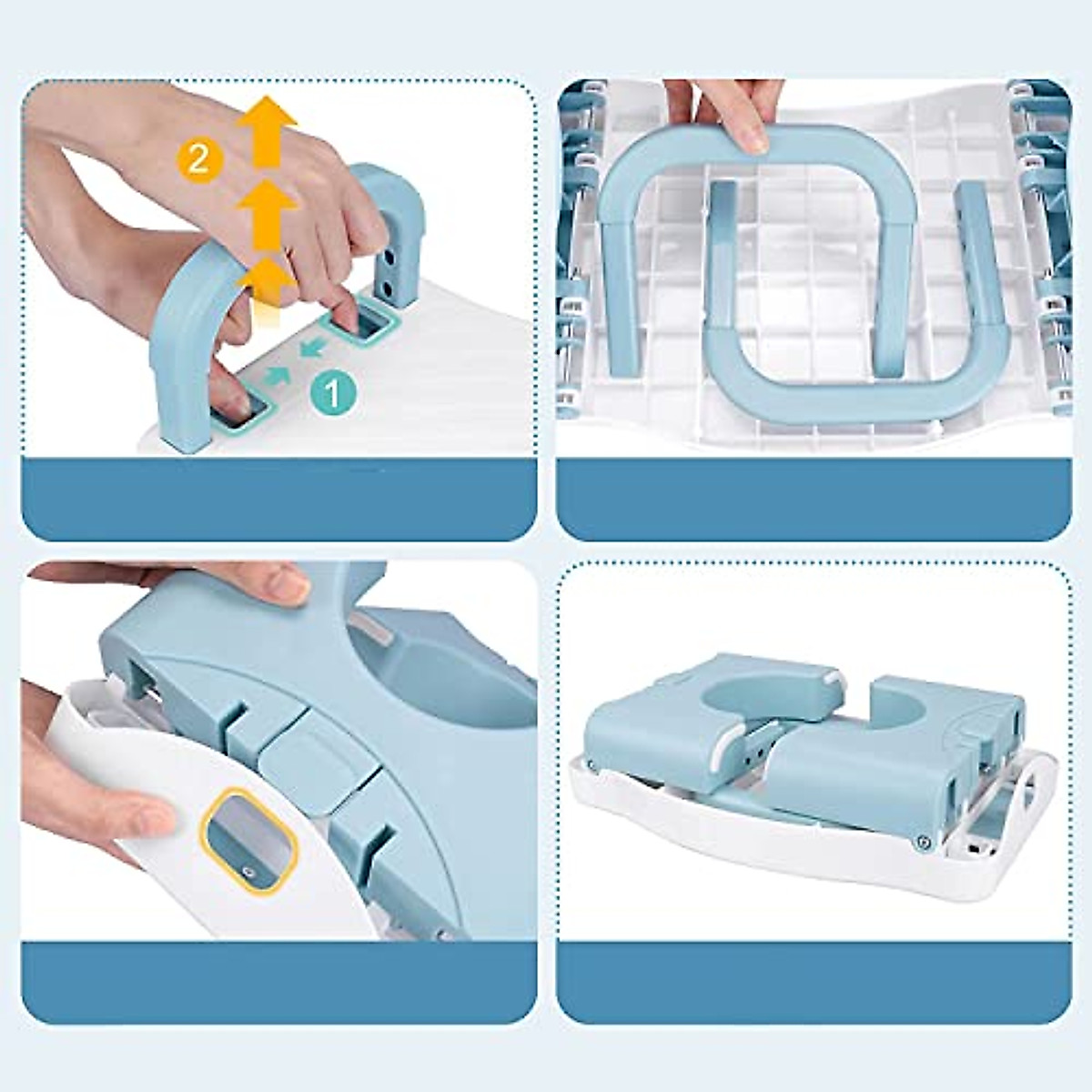 2
1