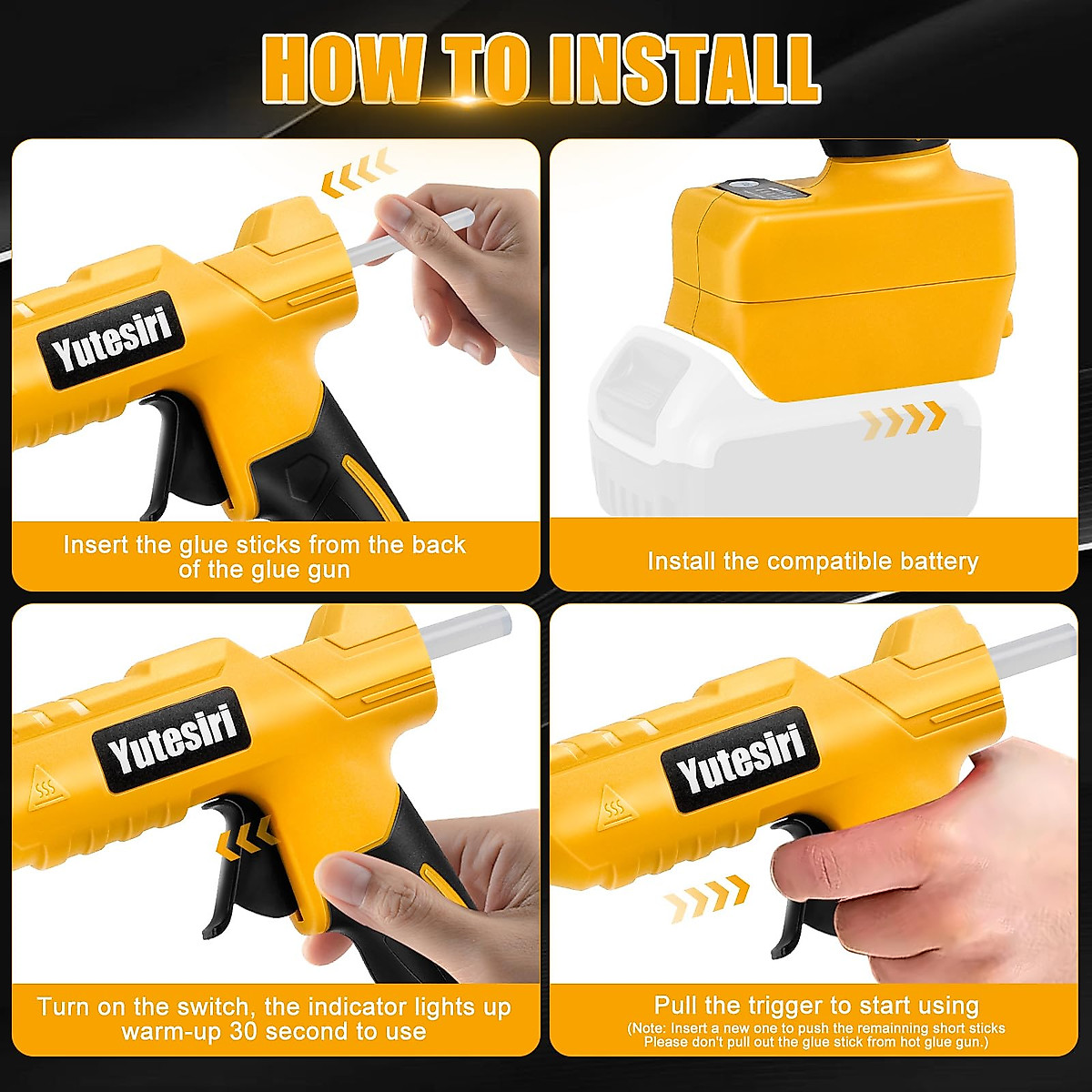 HOW TO INSTALL

Yutesiri

Insert the glue sticks from the back of the glue gun

Install the compatible battery

Yutesiri

Turn on the switch, the indicator lights up warm-up 30 second to use

Yutesiri

Pull the trigger to start using
(Note: Insert a new one to push the remainning short sticks Please don't pull out the glue stick from hot glue gun.)