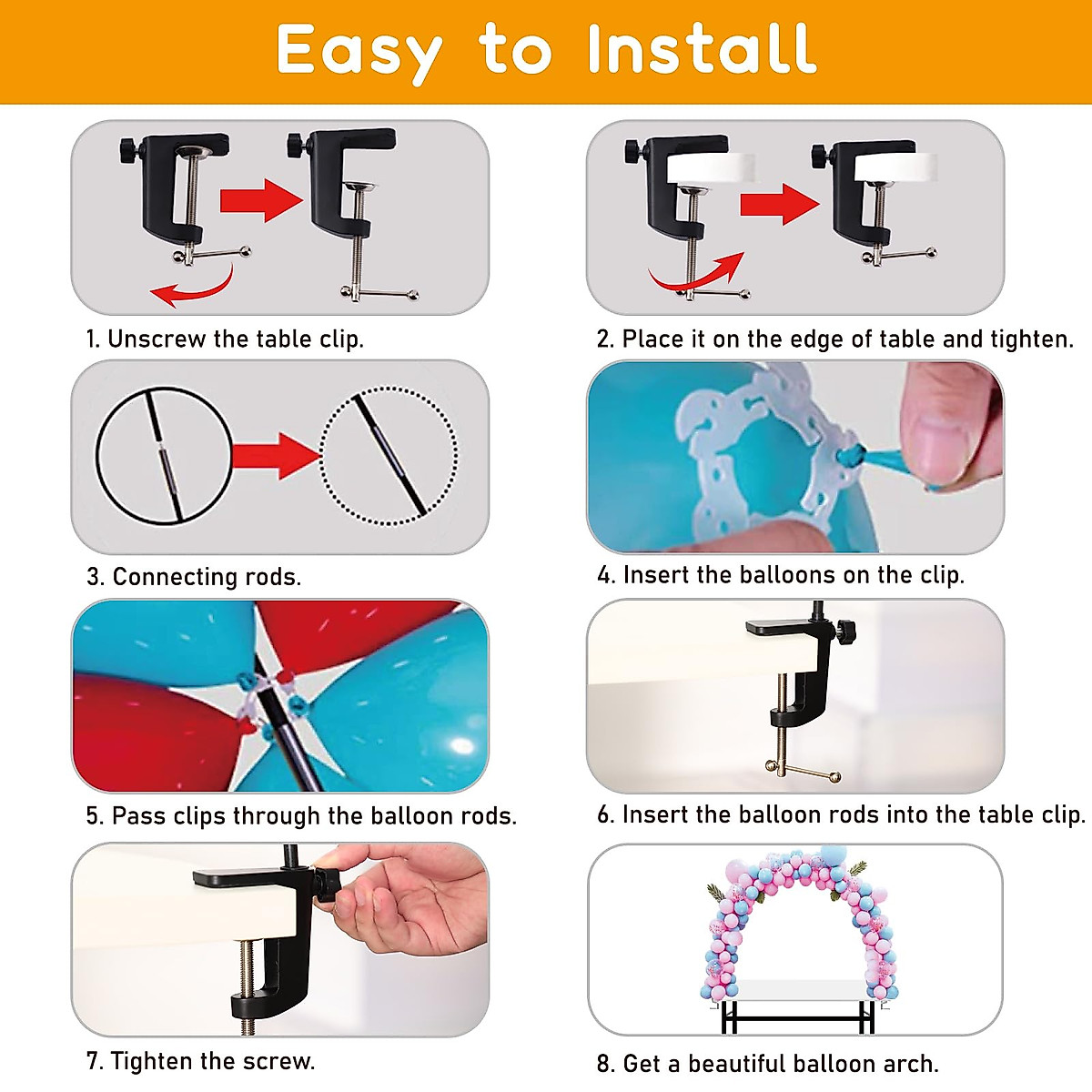 Easy to Install

1. Unscrew the table clip.

2. Place it on the edge of table and tighten.

3. Connecting rods.

4. Insert the balloons on the clip.

5. Pass clips through the balloon rods.

6. Insert the balloon rods into the table clip.

7. Tighten the screw.

8. Get a beautiful balloon arch.