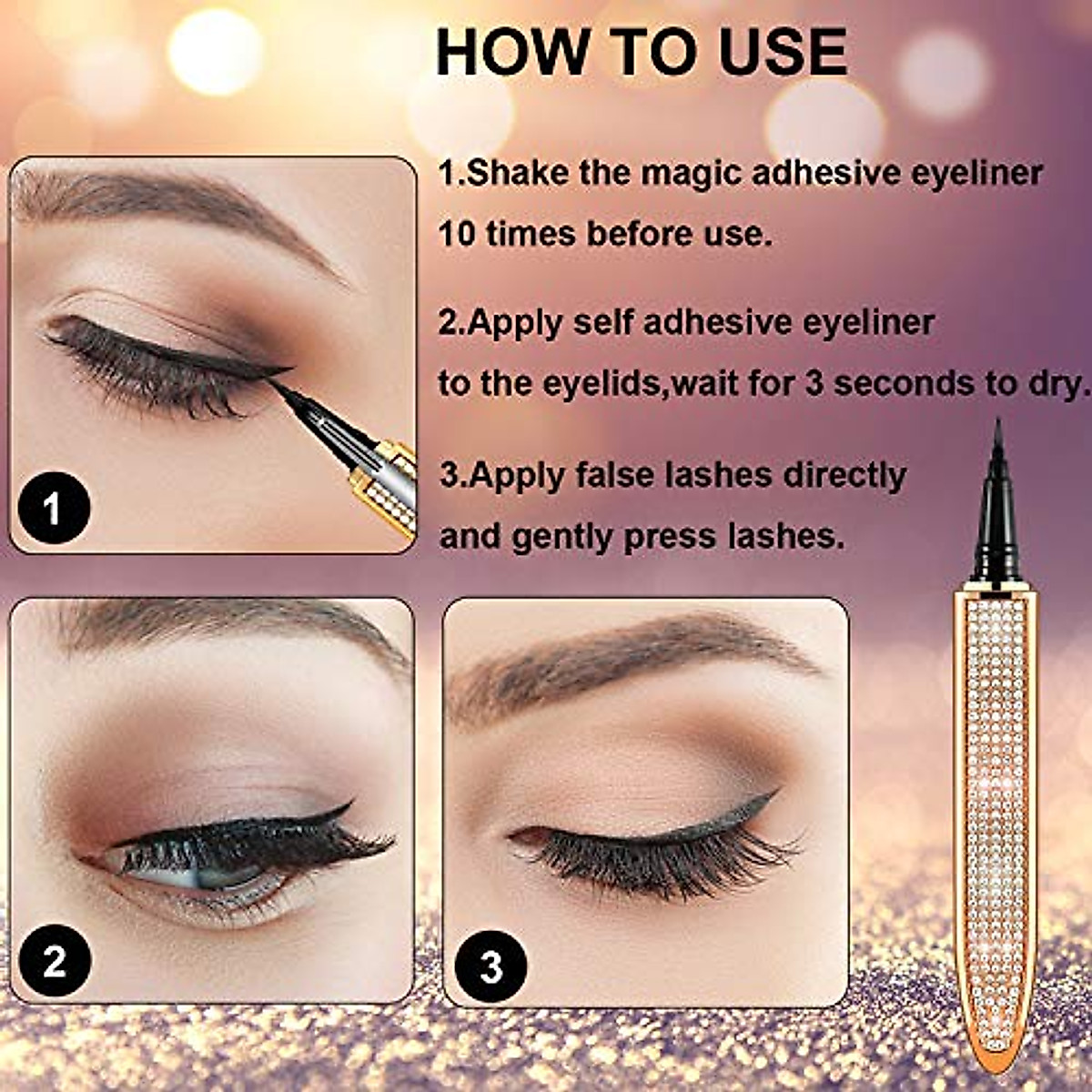 HOW TO USE

1.Shake the magic adhesive eyeliner 10 times before use.

2.Apply self adhesive eyeliner to the eyelids,wait for 3 seconds to dry.

3.Apply false lashes directly and gently press lashes.

1

2

3