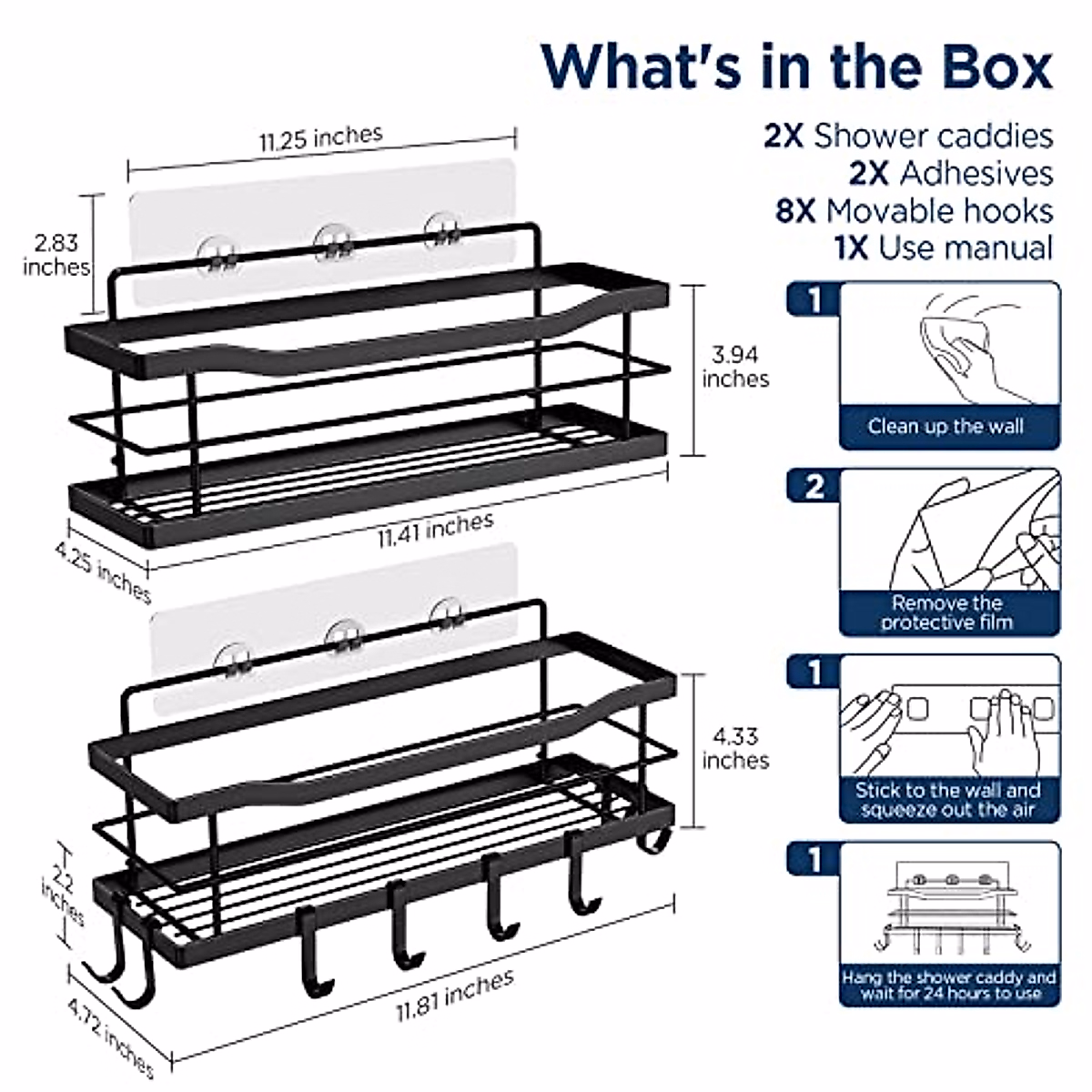 What's in the Box

2X Shower caddies
2X Adhesives
8X Movable hooks
1X Use manual

11.25 inches

2.83 inches

3.94 inches

11.41 inches

4.25 inches

4.33 inches

2.2 inches

11.81 inches

4.72 inches

1
Clean up the wall

2
Remove the protective film

1
Stick to the wall and squeeze out the air

1
Hang the shower caddy and wait for 24 hours to use