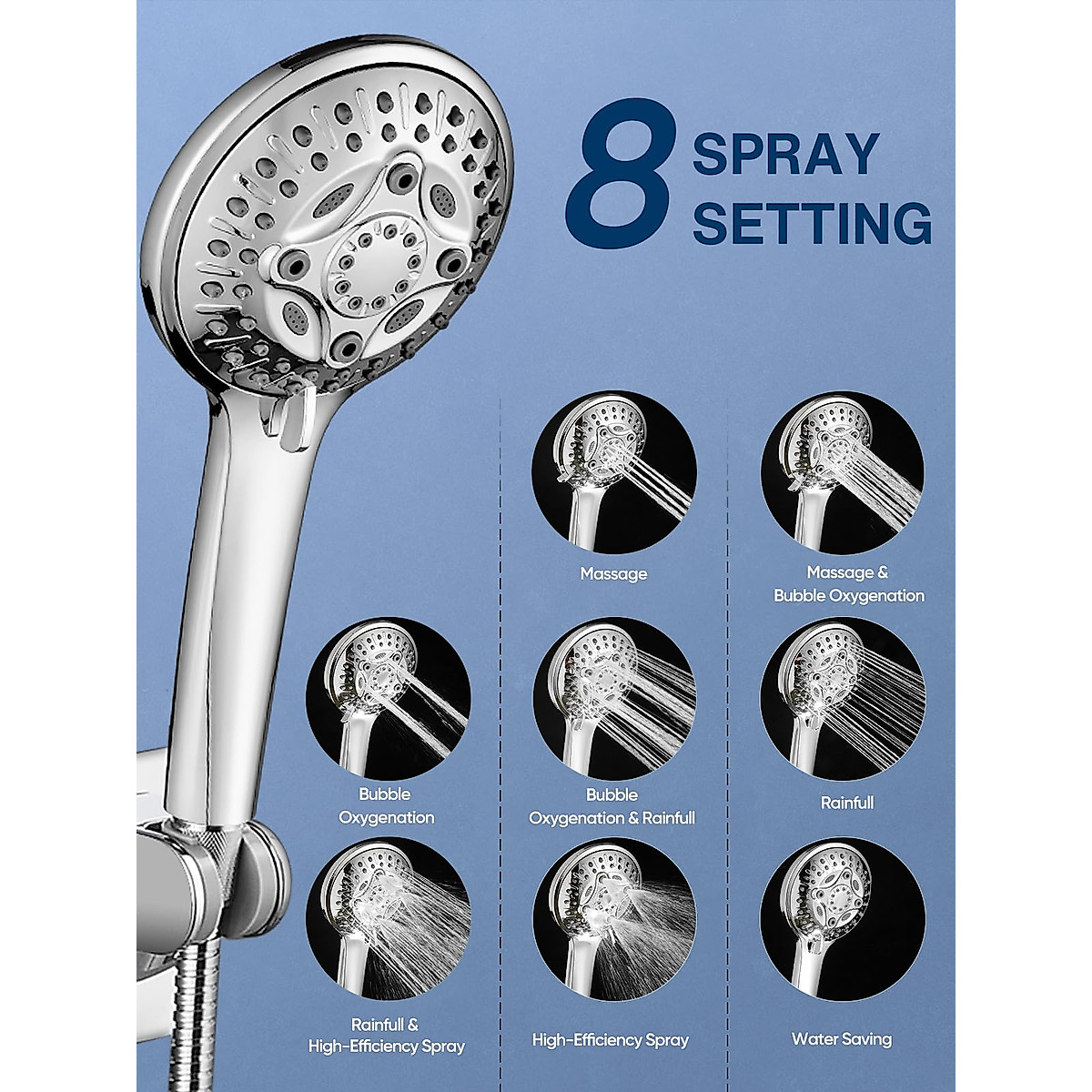 8 SPRAY SETTING

Massage

Massage & Bubble Oxygenation

Bubble Oxygenation

Bubble Oxygenation & Rainfull

Rainfull

Rainfull & High-Efficiency Spray

High-Efficiency Spray

Water Saving