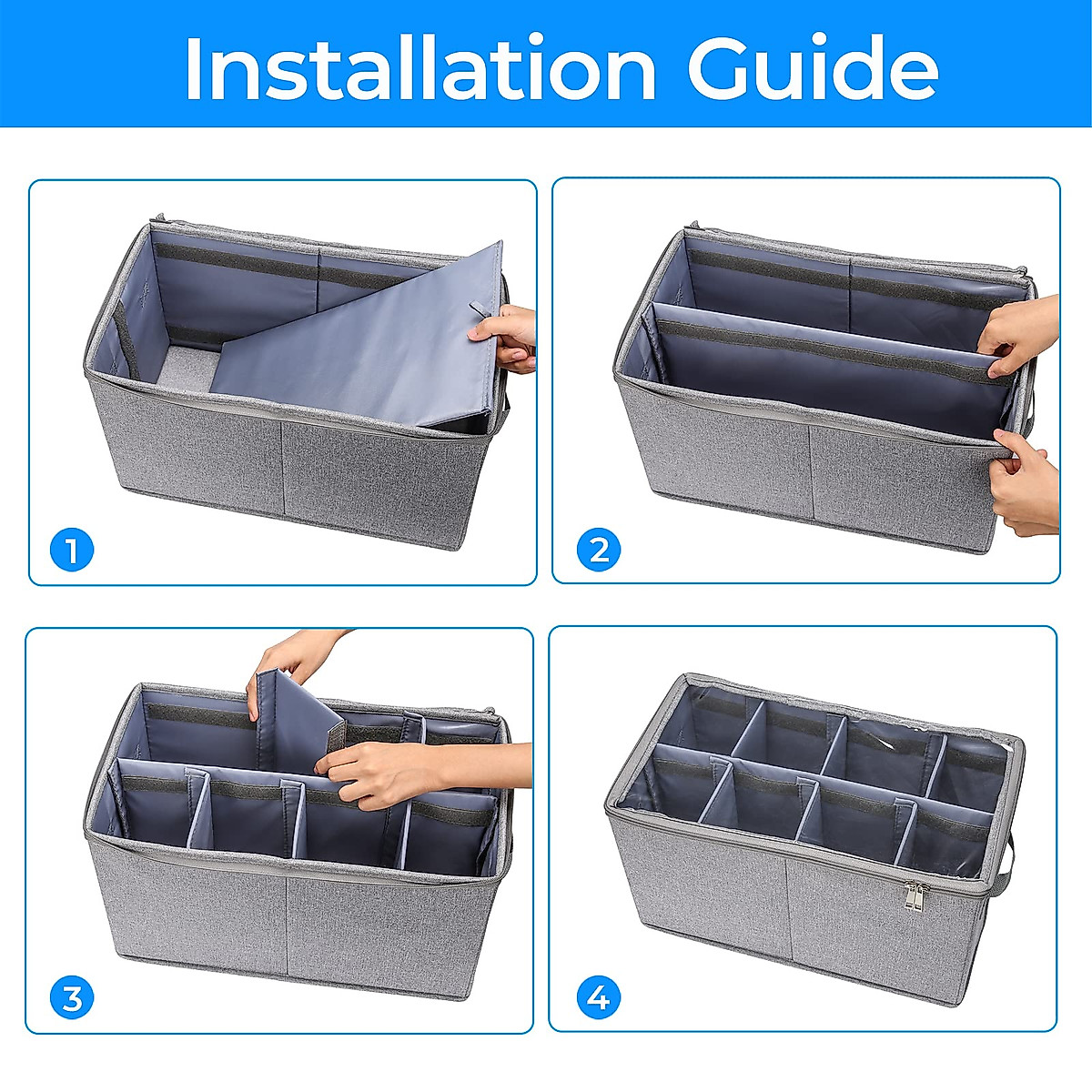 Installation Guide

1

2

3

4