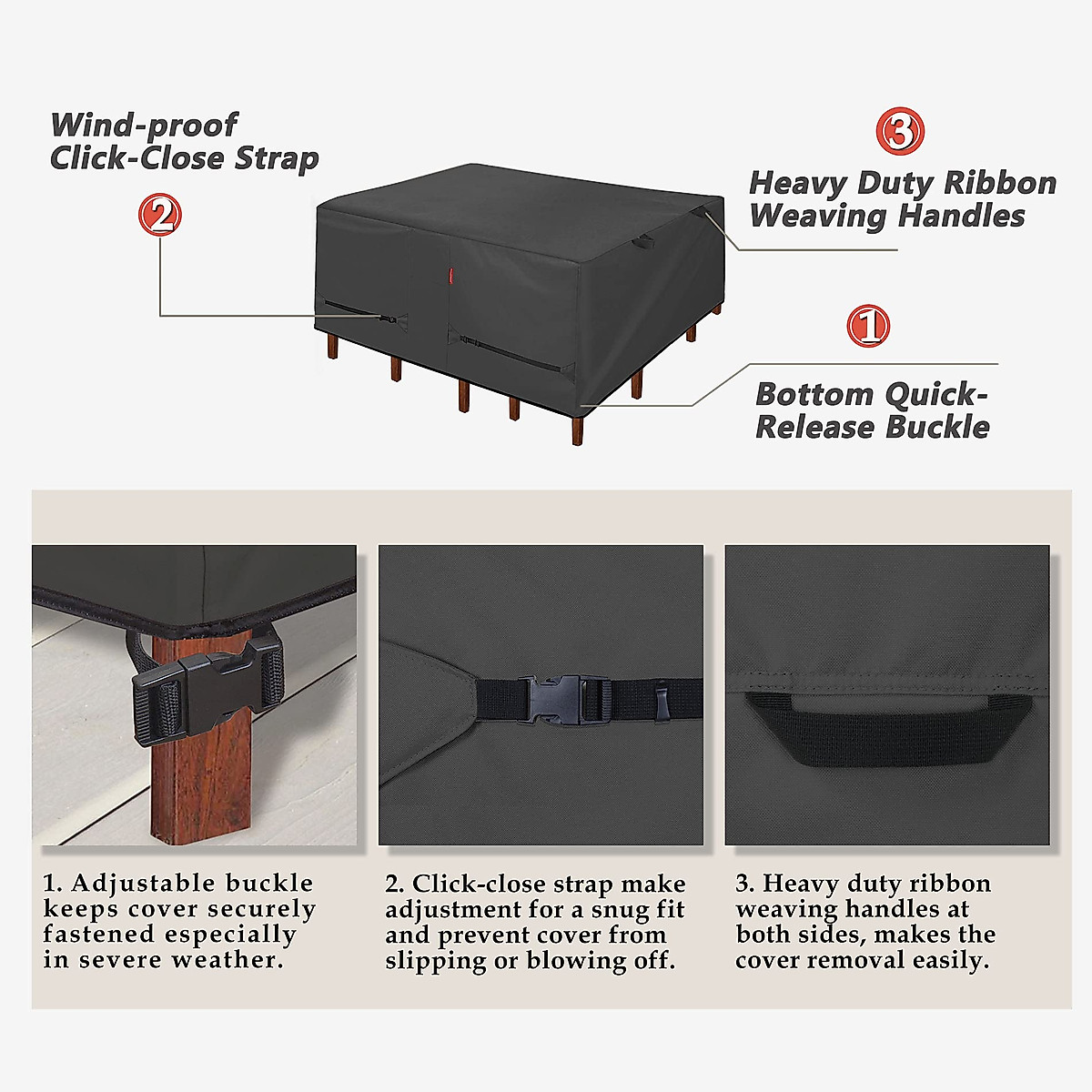 Wind-proof Click-Close Strap

2

3

Heavy Duty Ribbon Weaving Handles

1

Bottom Quick-Release Buckle

1. Adjustable buckle keeps cover securely fastened especially in severe weather.

2. Click-close strap make adjustment for a snug fit and prevent cover from slipping or blowing off.

3. Heavy duty ribbon weaving handles at both sides, makes the cover removal easily.