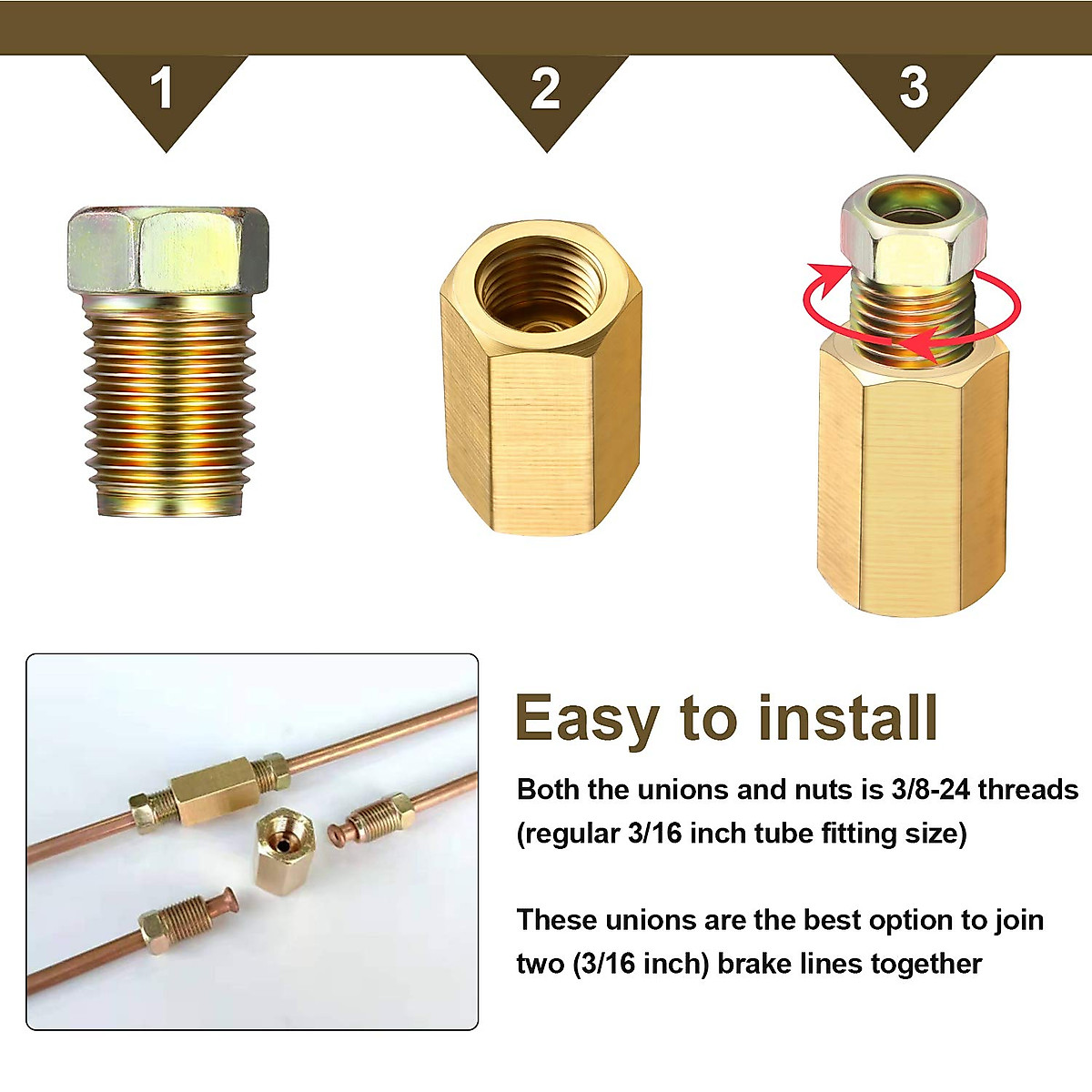 1

2

3

Easy to install

Both the unions and nuts is 3/8-24 threads (regular 3/16 inch tube fitting size)

These unions are the best option to join two (3/16 inch) brake lines together