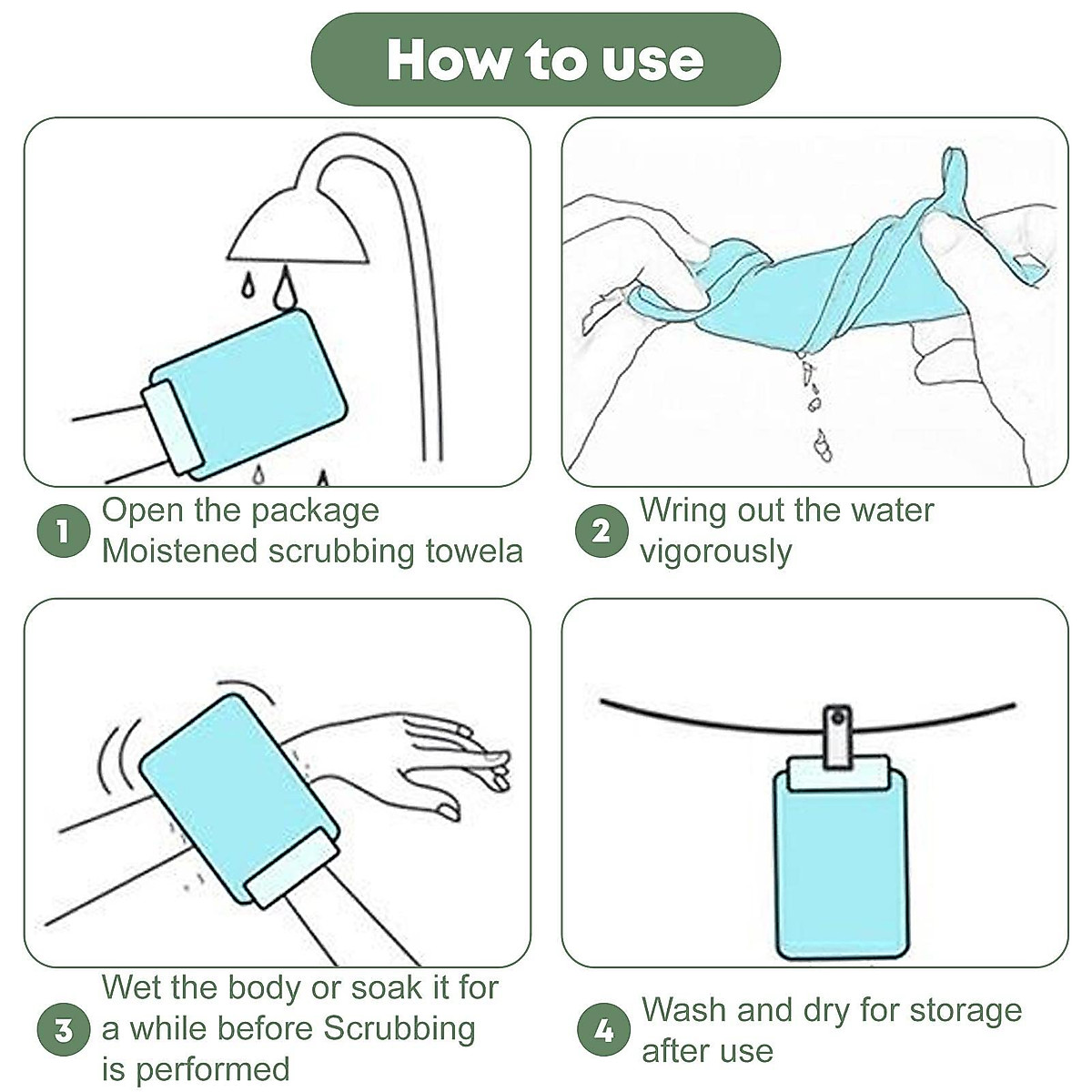 How to use

1 Open the package Moistened scrubbing towela

2 Wring out the water vigorously

3 Wet the body or soak it for a while before Scrubbing is performed

4 Wash and dry for storage after use