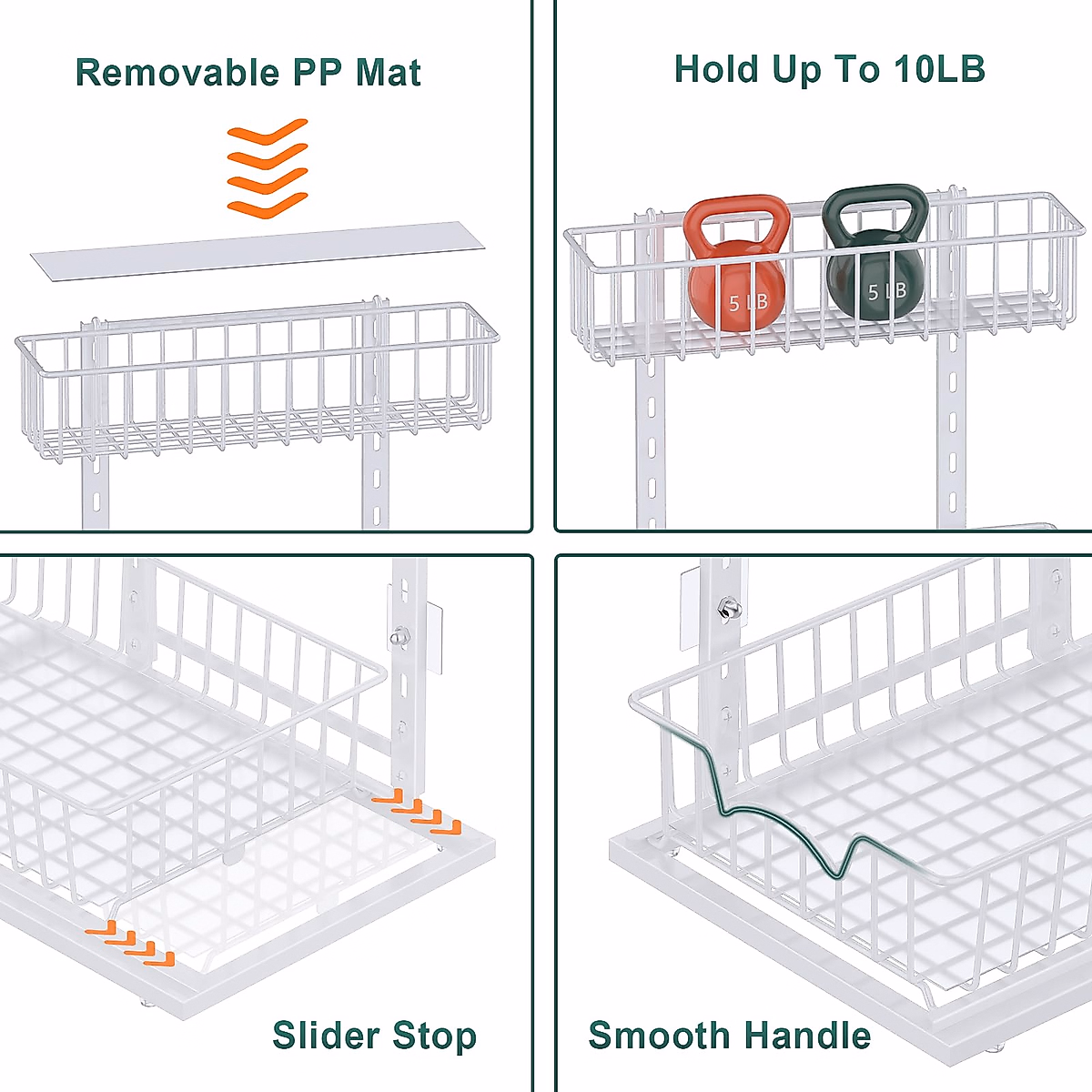 Removable PP Mat

Hold Up To 10LB

5 LB

5 LB

Slider Stop

Smooth Handle