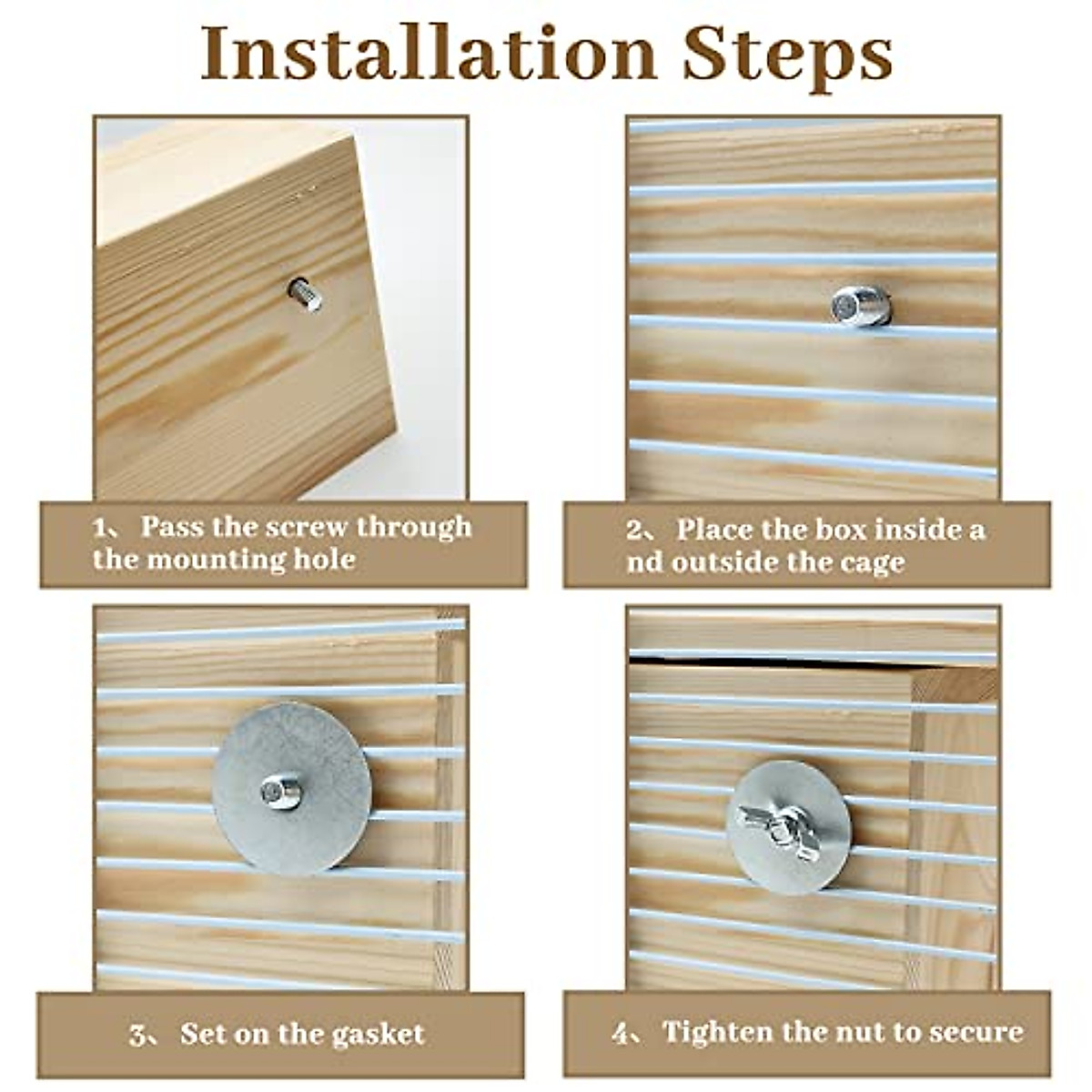 Installation Steps

1、 Pass the screw through the mounting hole

2、 Place the box inside a nd outside the cage

3、 Set on the gasket

4、 Tighten the nut to secure