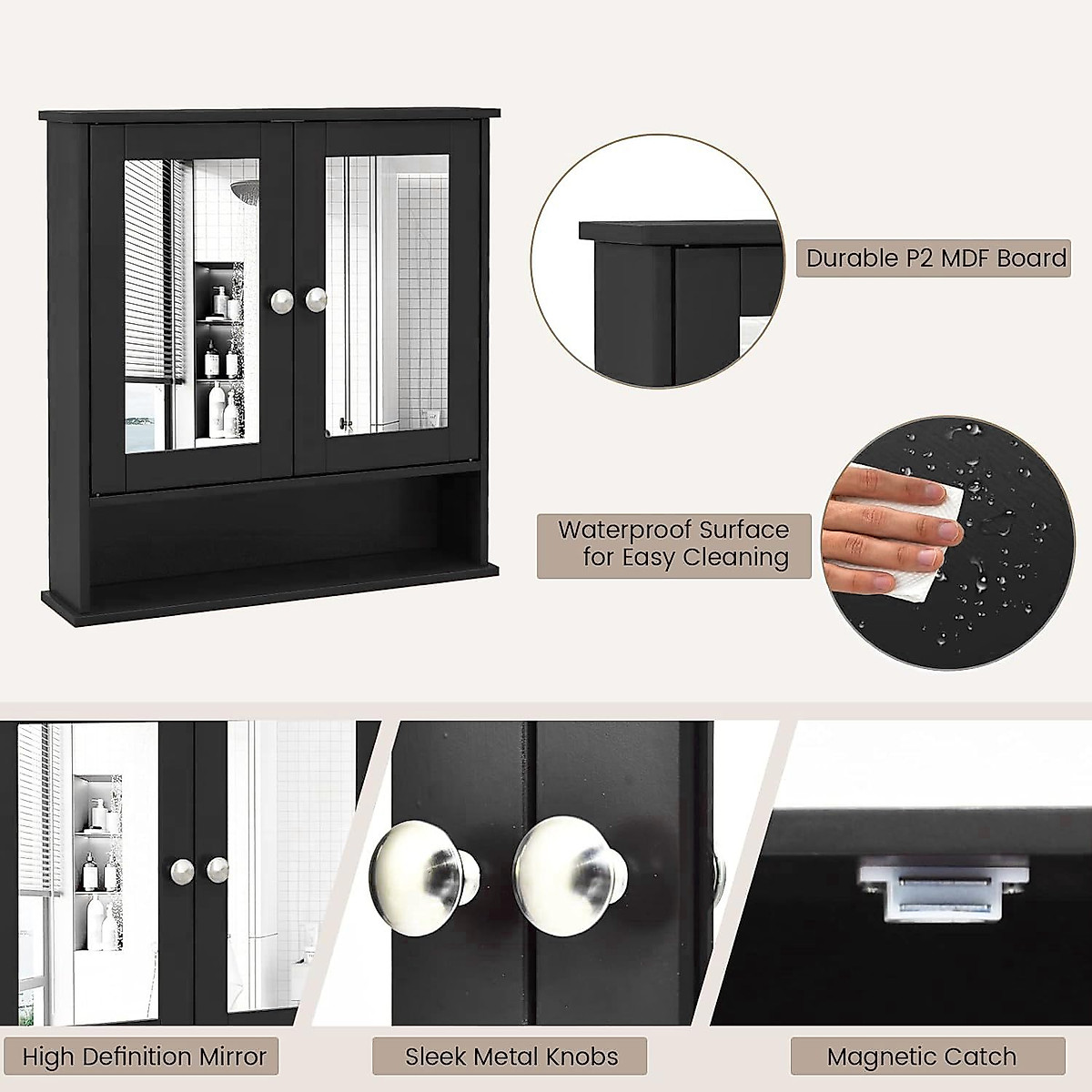 Durable P2 MDF Board

Waterproof Surface for Easy Cleaning

High Definition Mirror

Sleek Metal Knobs

Magnetic Catch