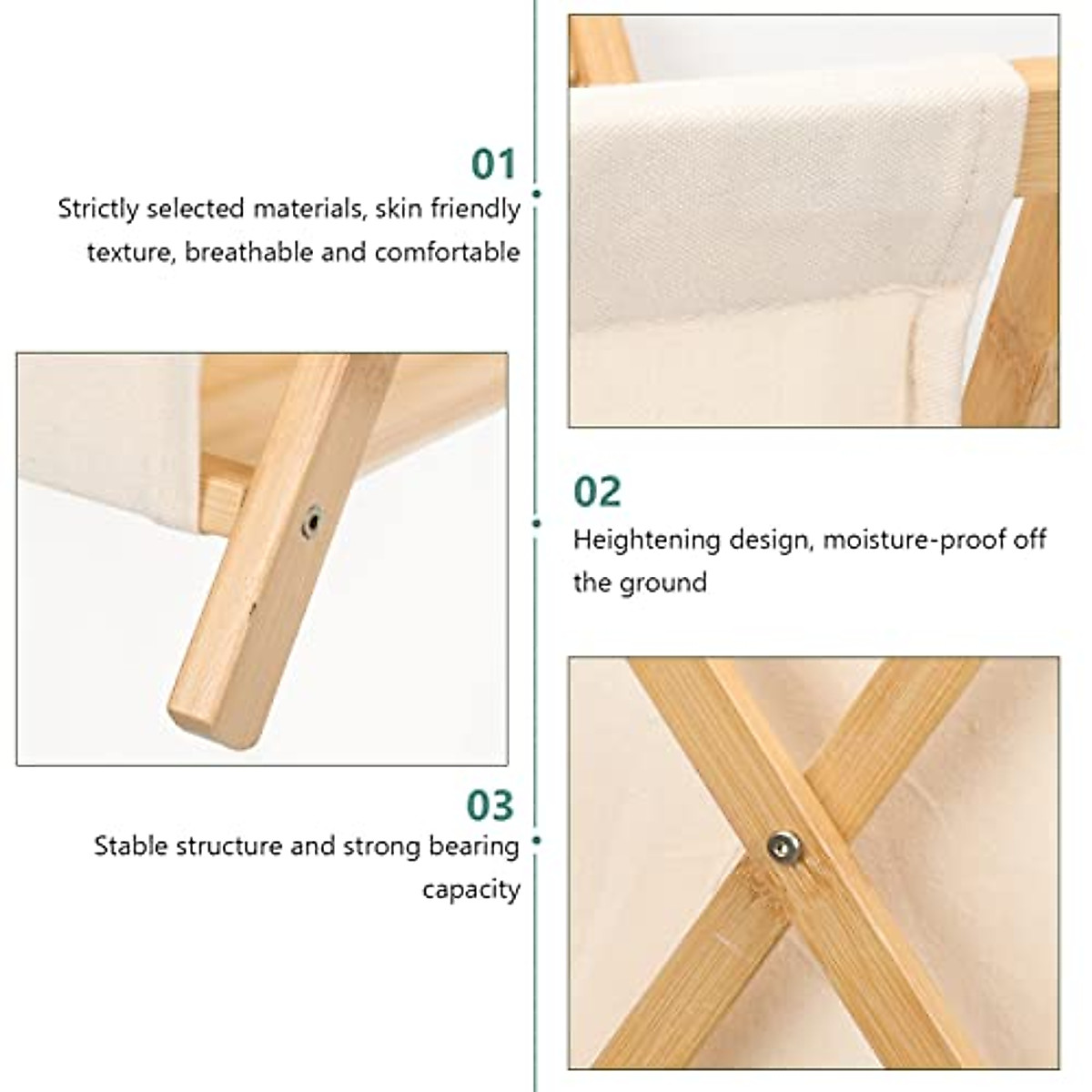 01

Strictly selected materials, skin friendly texture, breathable and comfortable

02

Heightening design, moisture-proof off the ground

03

Stable structure and strong bearing capacity