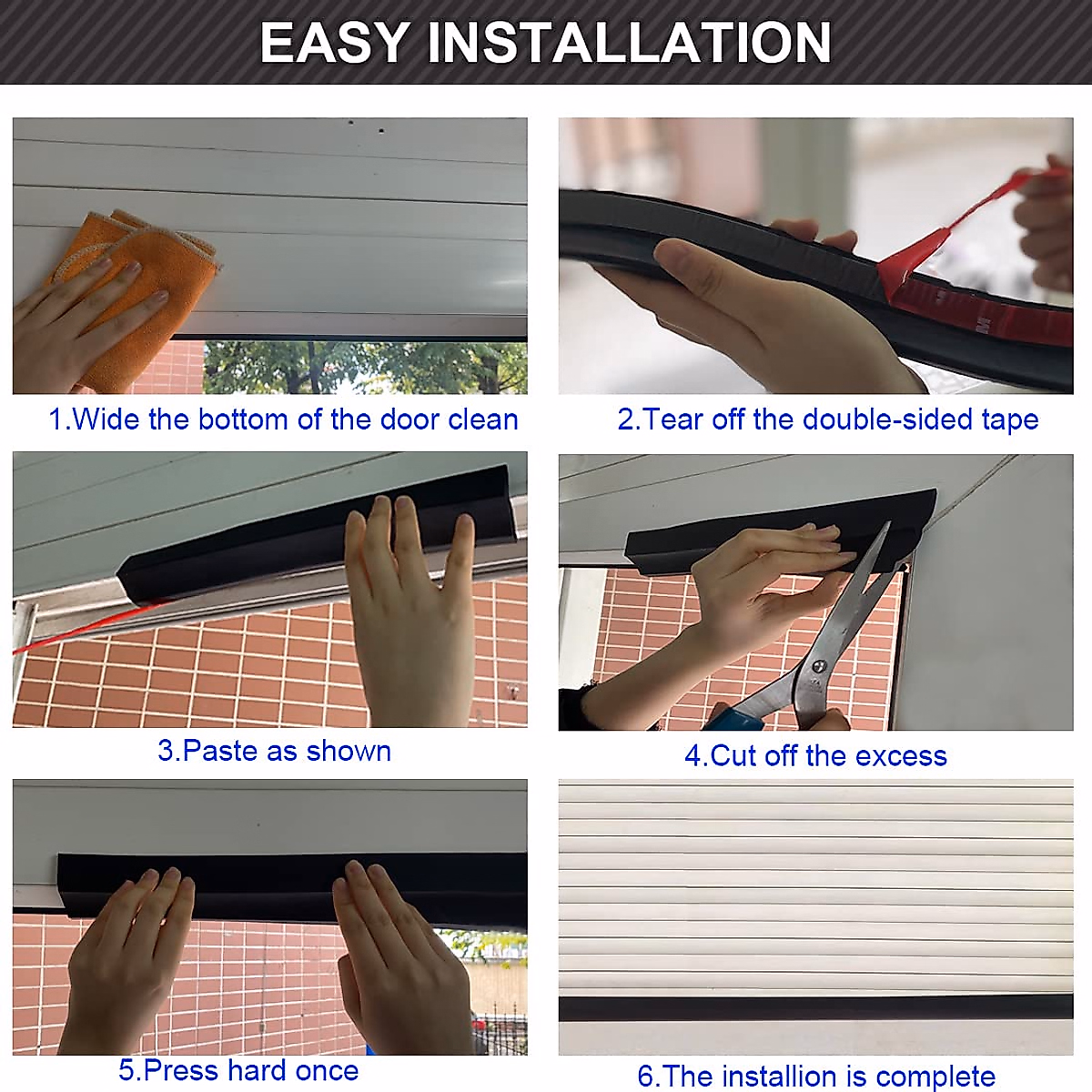 EASY INSTALLATION

1.Wide the bottom of the door clean

2.Tear off the double-sided tape

3.Paste as shown

4.Cut off the excess

5.Press hard once

6.The installion is complete