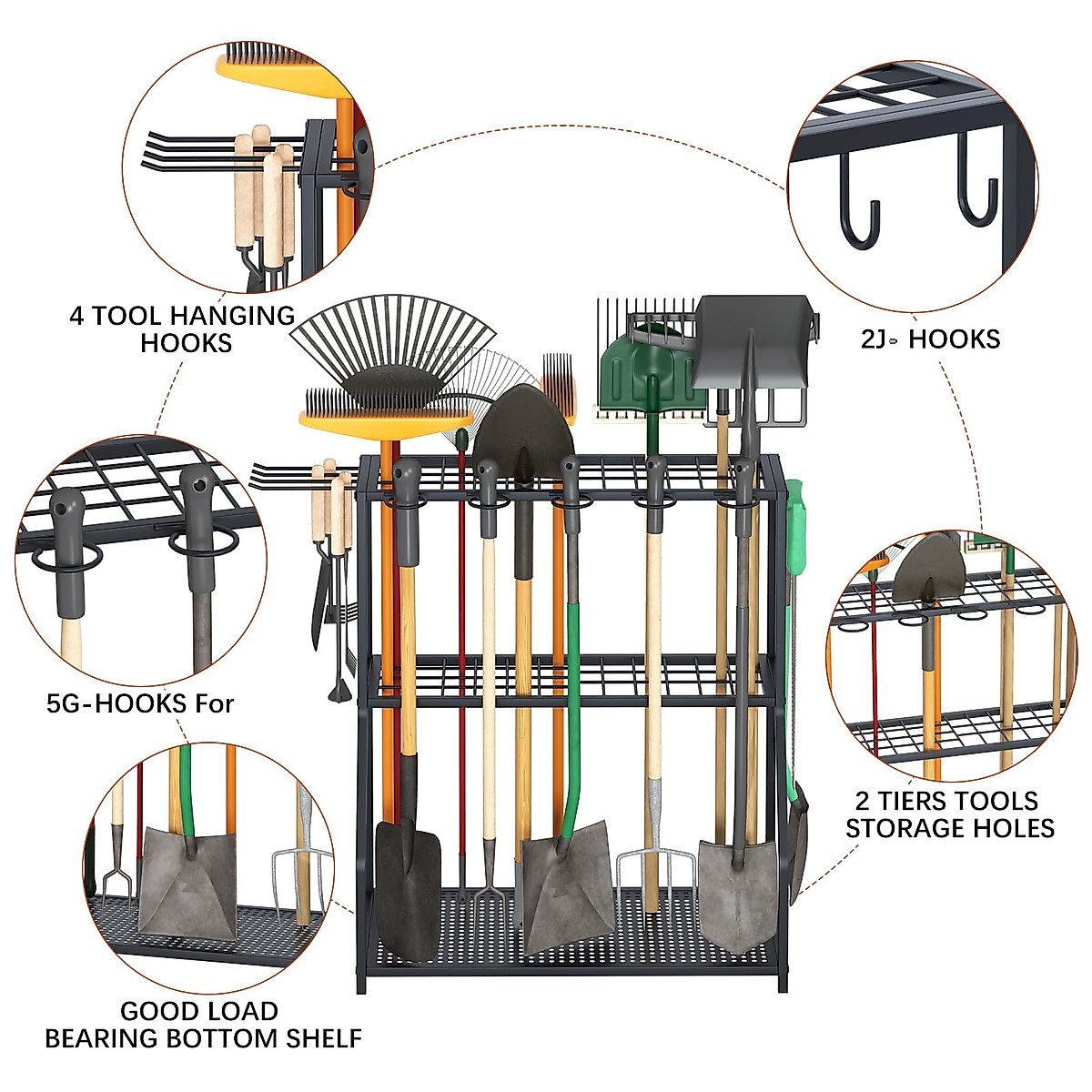 4 TOOL HANGING HOOKS

2J- HOOKS

5G-HOOKS For

2 TIERS TOOLS STORAGE HOLES

GOOD LOAD BEARING BOTTOM SHELF