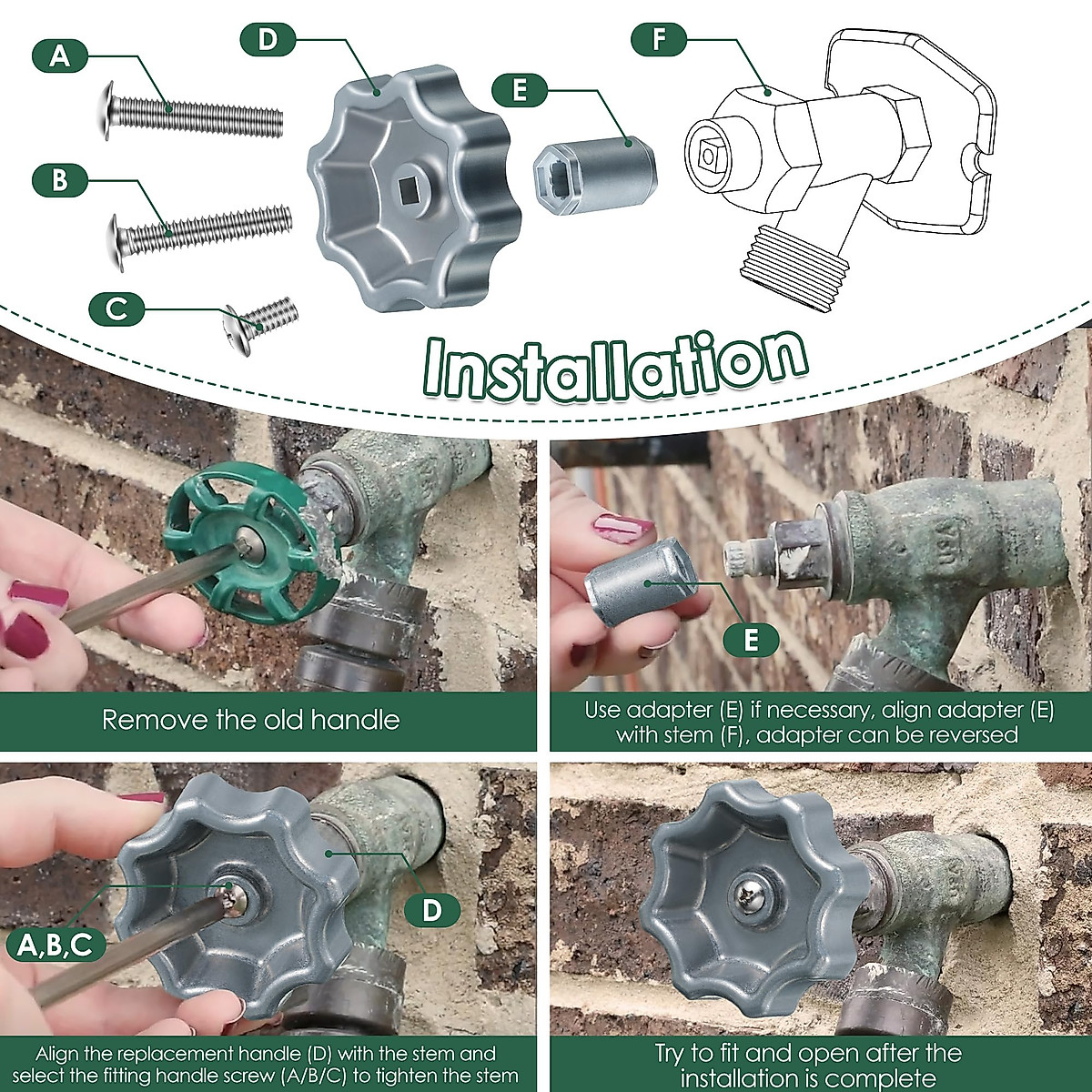 A

B

C

D

E

F

Installation

Remove the old handle

E

Use adapter (E) if necessary, align adapter (E) with stem (F), adapter can be reversed

A,B,C

D

Align the replacement handle (D) with the stem and select the fitting handle screw (A/B/C) to tighten the stem

Try to fit and open after the installation is complete