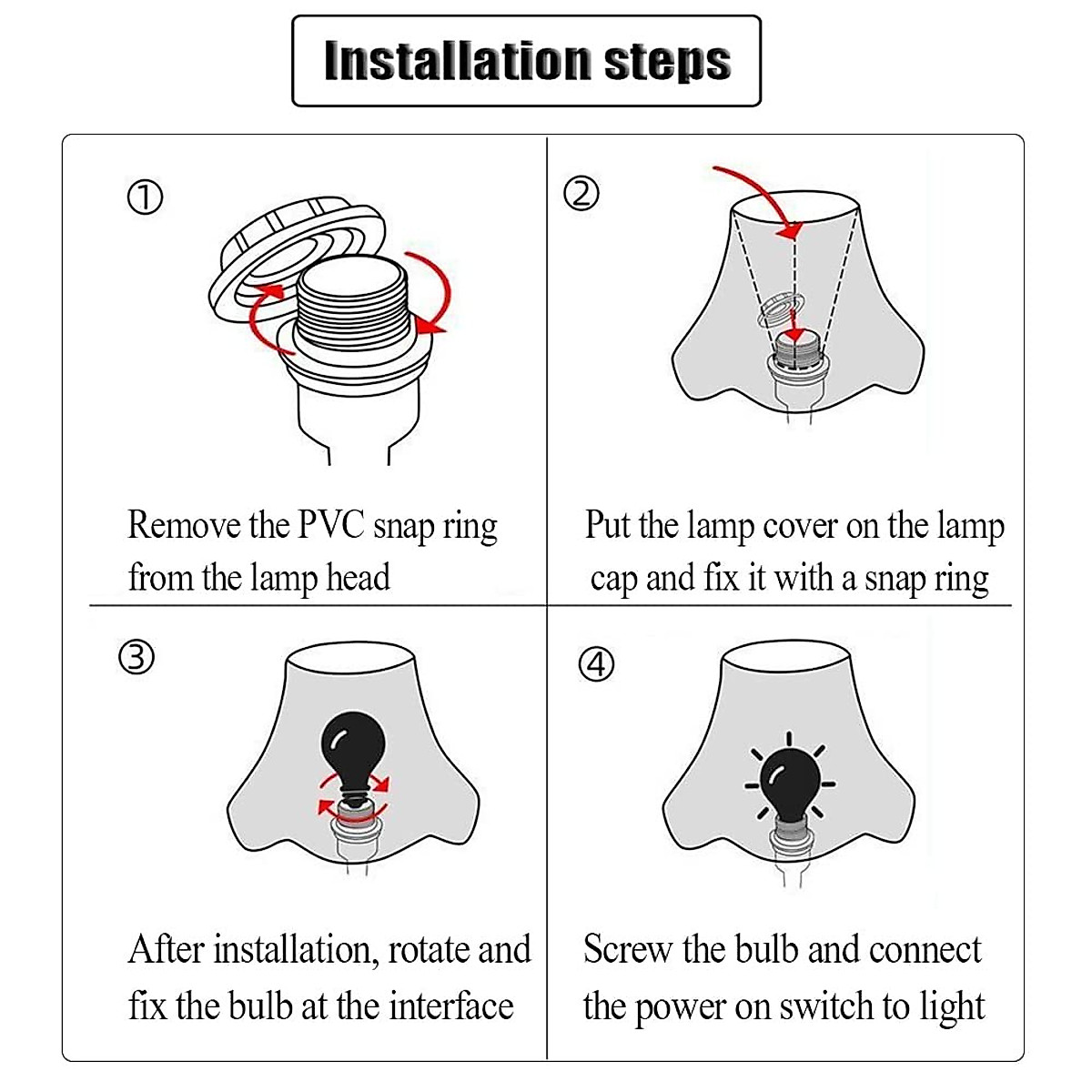 Installation steps

①

Remove the PVC snap ring from the lamp head

②

Put the lamp cover on the lamp cap and fix it with a snap ring

③

After installation, rotate and fix the bulb at the interface

④

Screw the bulb and connect the power on switch to light