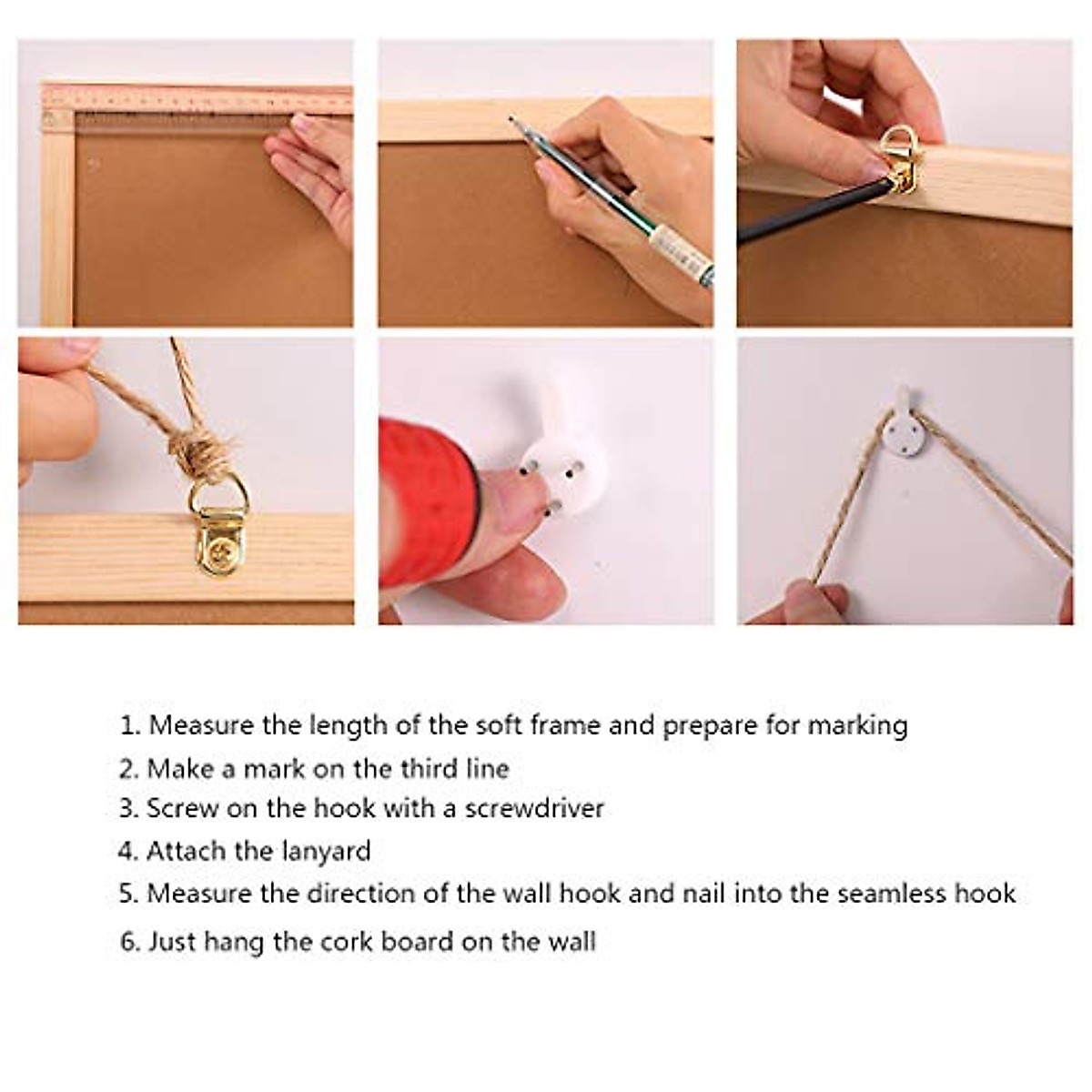 1. Measure the length of the soft frame and prepare for marking
2. Make a mark on the third line
3. Screw on the hook with a screwdriver
4. Attach the lanyard
5. Measure the direction of the wall hook and nail into the seamless hook
6. Just hang the cork board on the wall