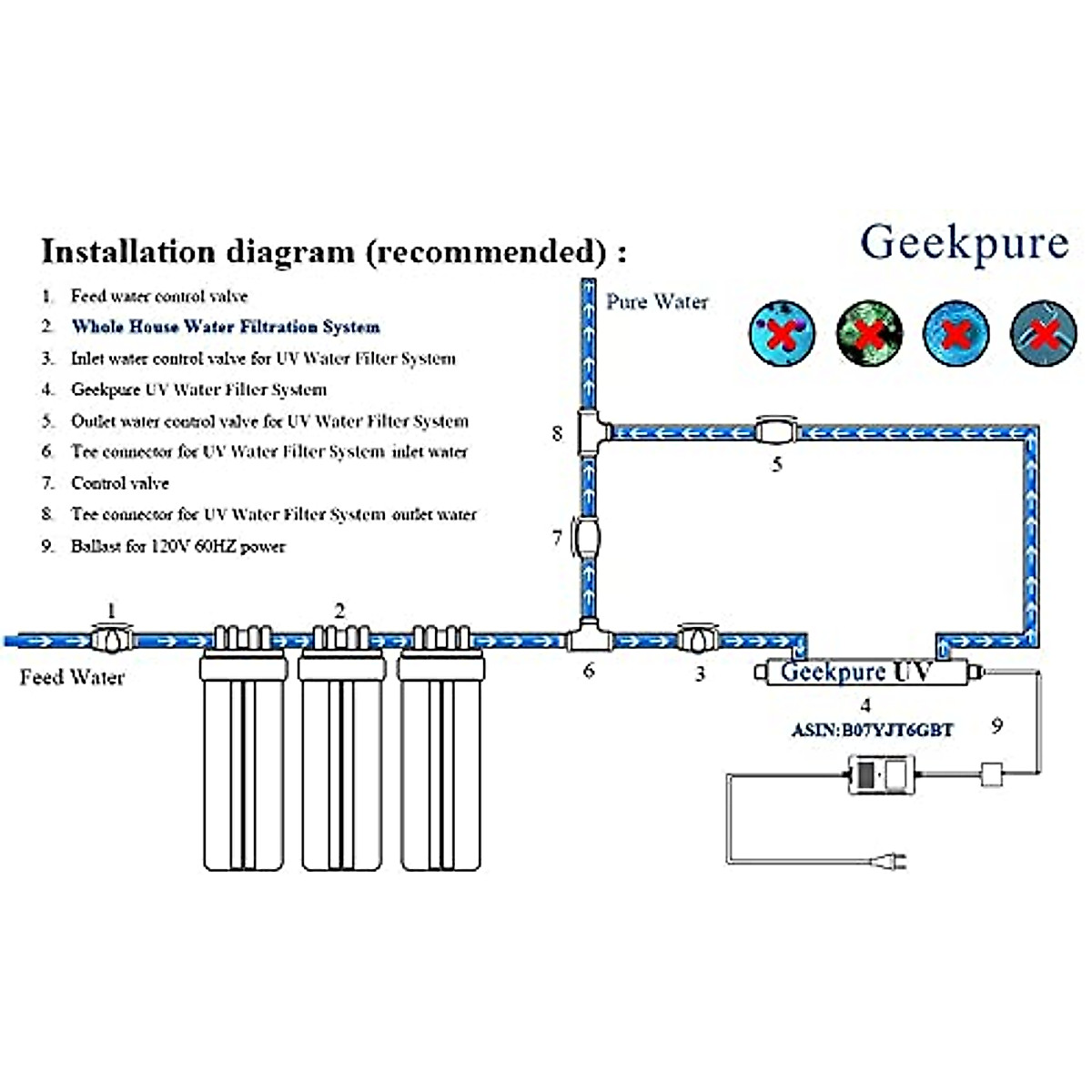 Installation diagram (recommended) :

Geekpure

1. Feed water control valve
2. Whole House Water Filtration System
3. Inlet water control valve for UV Water Filter System
4. Geekpure UV Water Filter System
5. Outlet water control valve for UV Water Filter System
6. Tee connector for UV Water Filter System inlet water
7. Control valve
8. Tee connector for UV Water Filter System outlet water
9. Ballast for 120V 60HZ power

Pure Water

8

5

7

1

2

Feed Water

6

3

Geekpure UV

4

ASIN:B07YJT6GBT

9