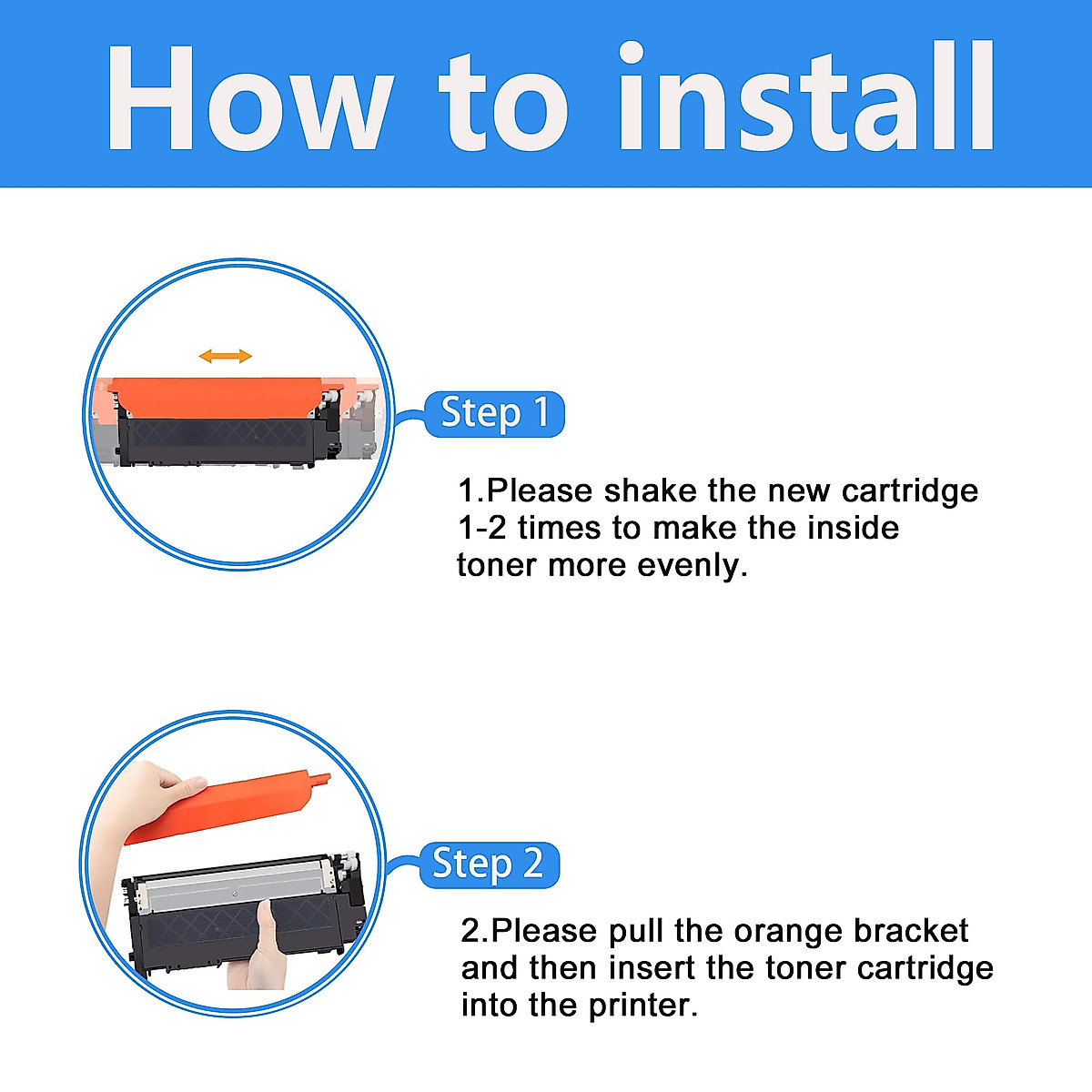 How to install

Step 1

1.Please shake the new cartridge 1-2 times to make the inside toner more evenly.

Step 2

2.Please pull the orange bracket and then insert the toner cartridge into the printer.