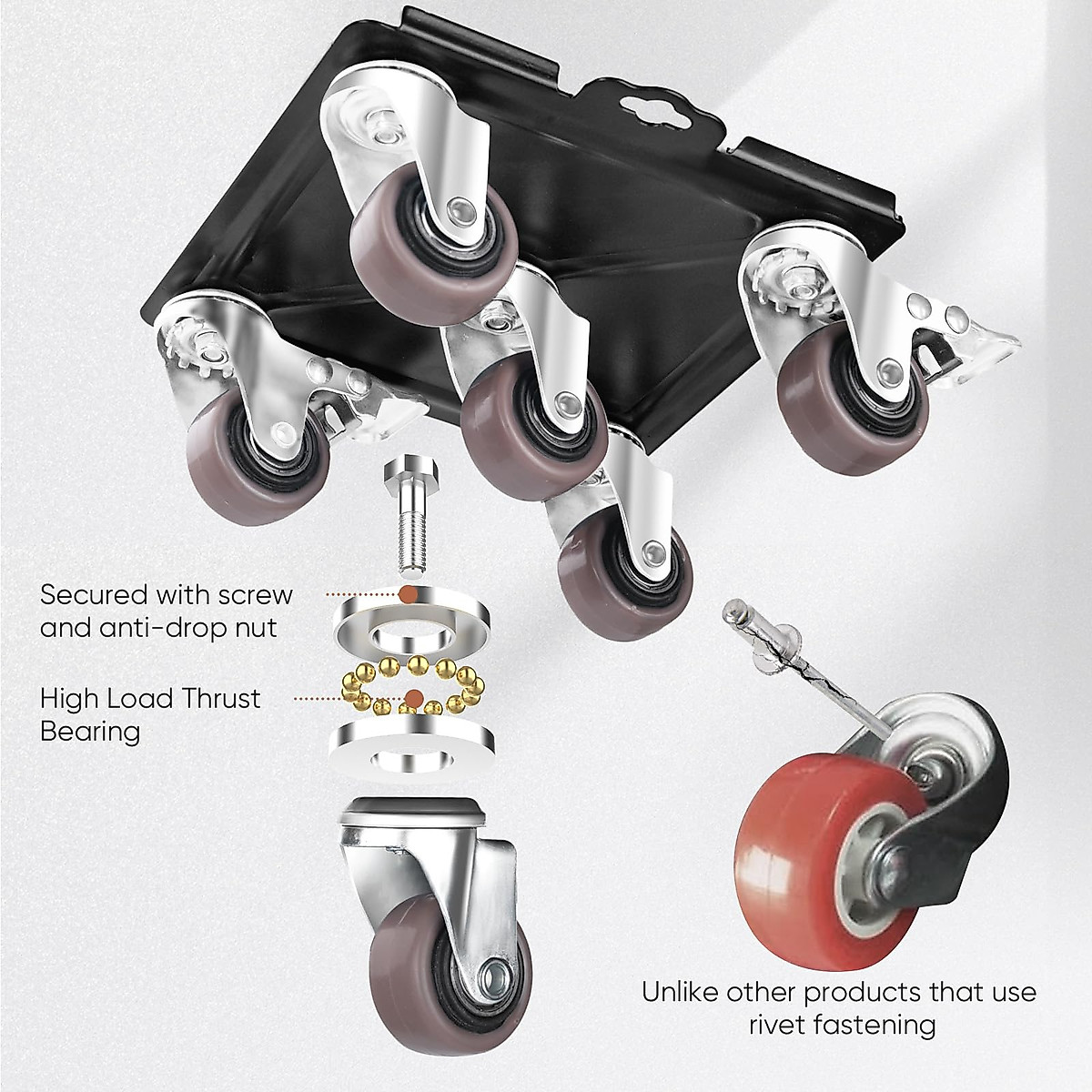 Secured with screw and anti-drop nut

High Load Thrust Bearing

Unlike other products that use rivet fastening