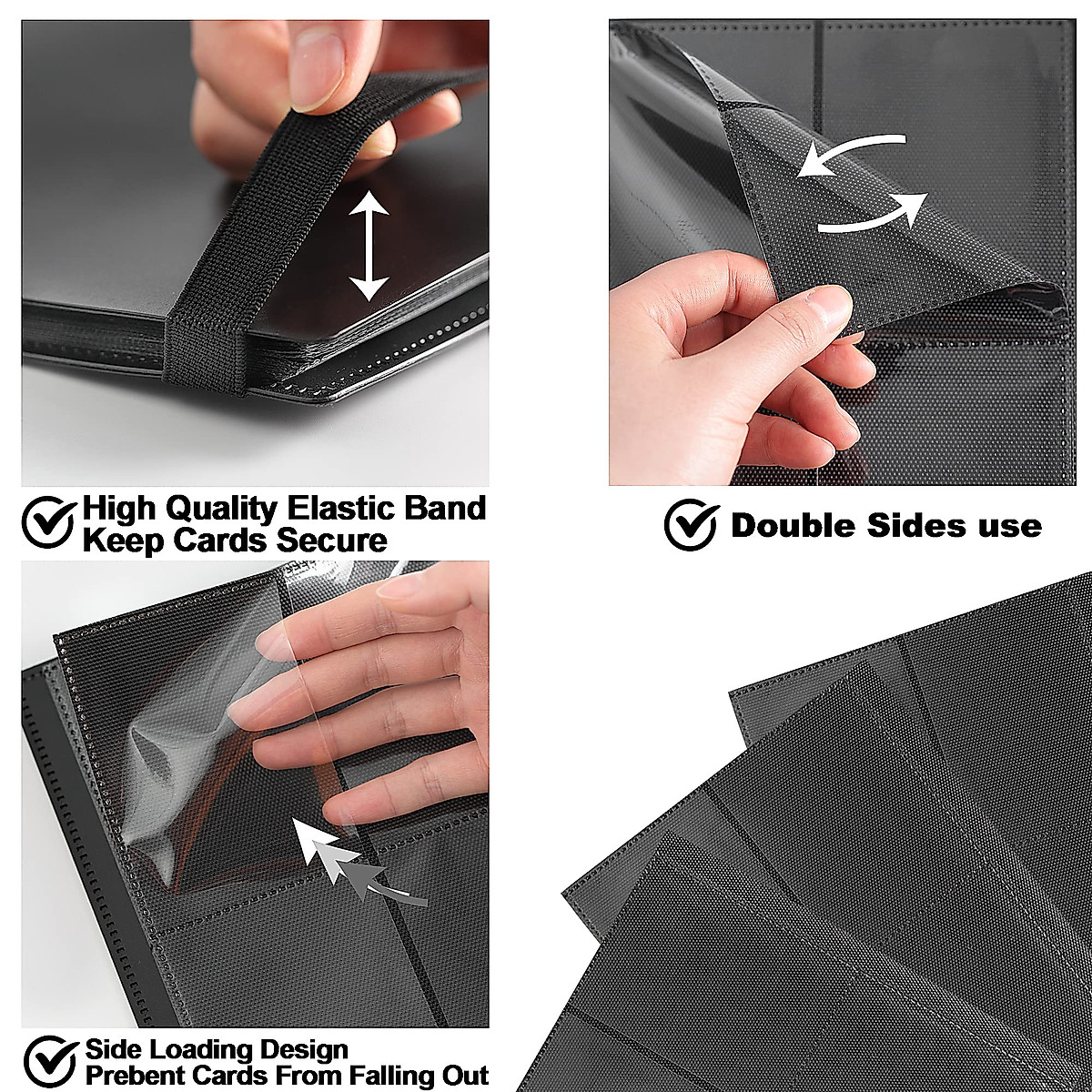 High Quality Elastic Band
Keep Cards Secure

Double Sides use

Side Loading Design
Prebent Cards From Falling Out