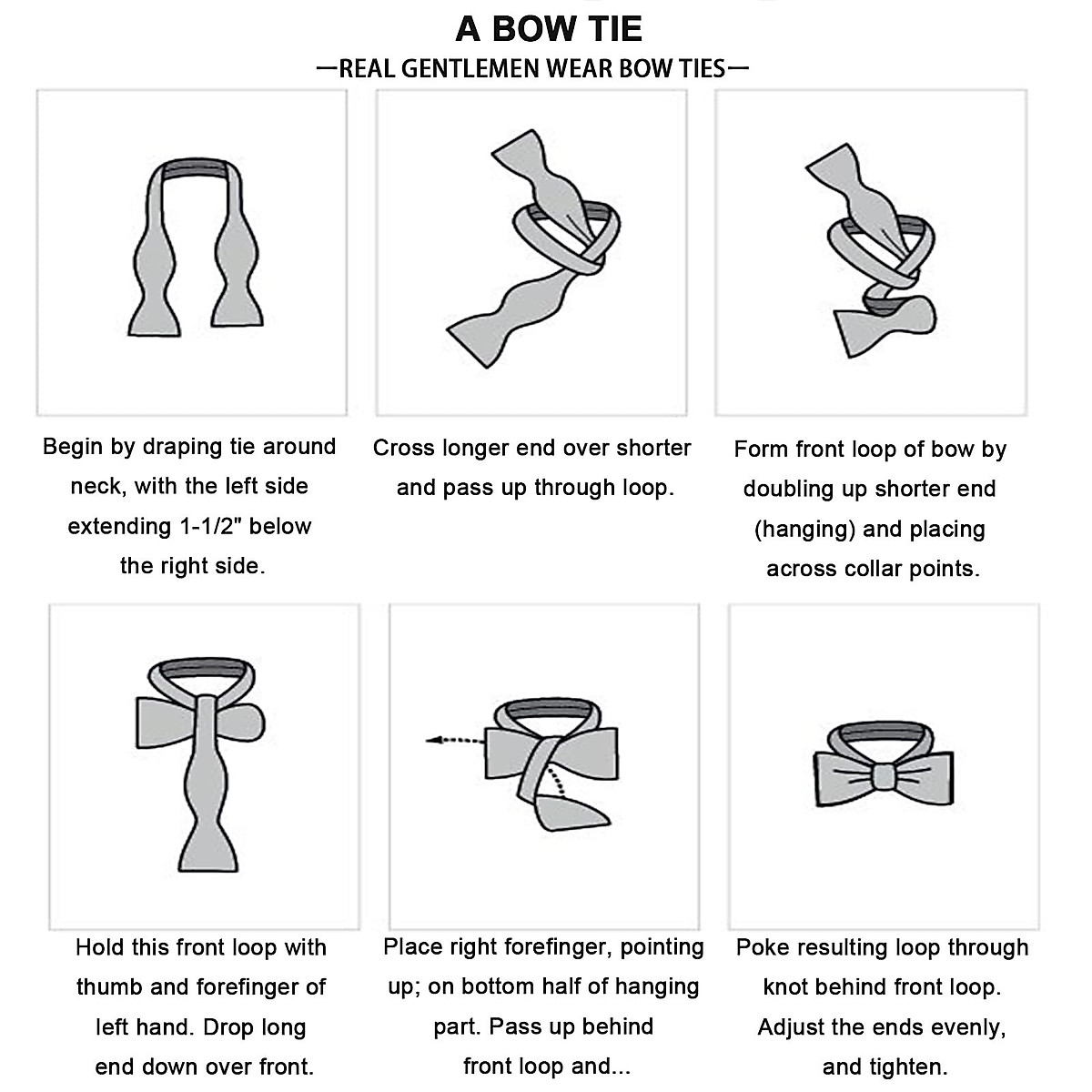 A BOW TIE

—REAL GENTLEMEN WEAR BOW TIES—

Begin by draping tie around neck, with the left side extending 1-1/2" below the right side.

Cross longer end over shorter and pass up through loop.

Form front loop of bow by doubling up shorter end (hanging) and placing across collar points.

Hold this front loop with thumb and forefinger of left hand. Drop long end down over front.

Place right forefinger, pointing up; on bottom half of hanging part. Pass up behind front loop and...

Poke resulting loop through knot behind front loop. Adjust the ends evenly, and tighten.