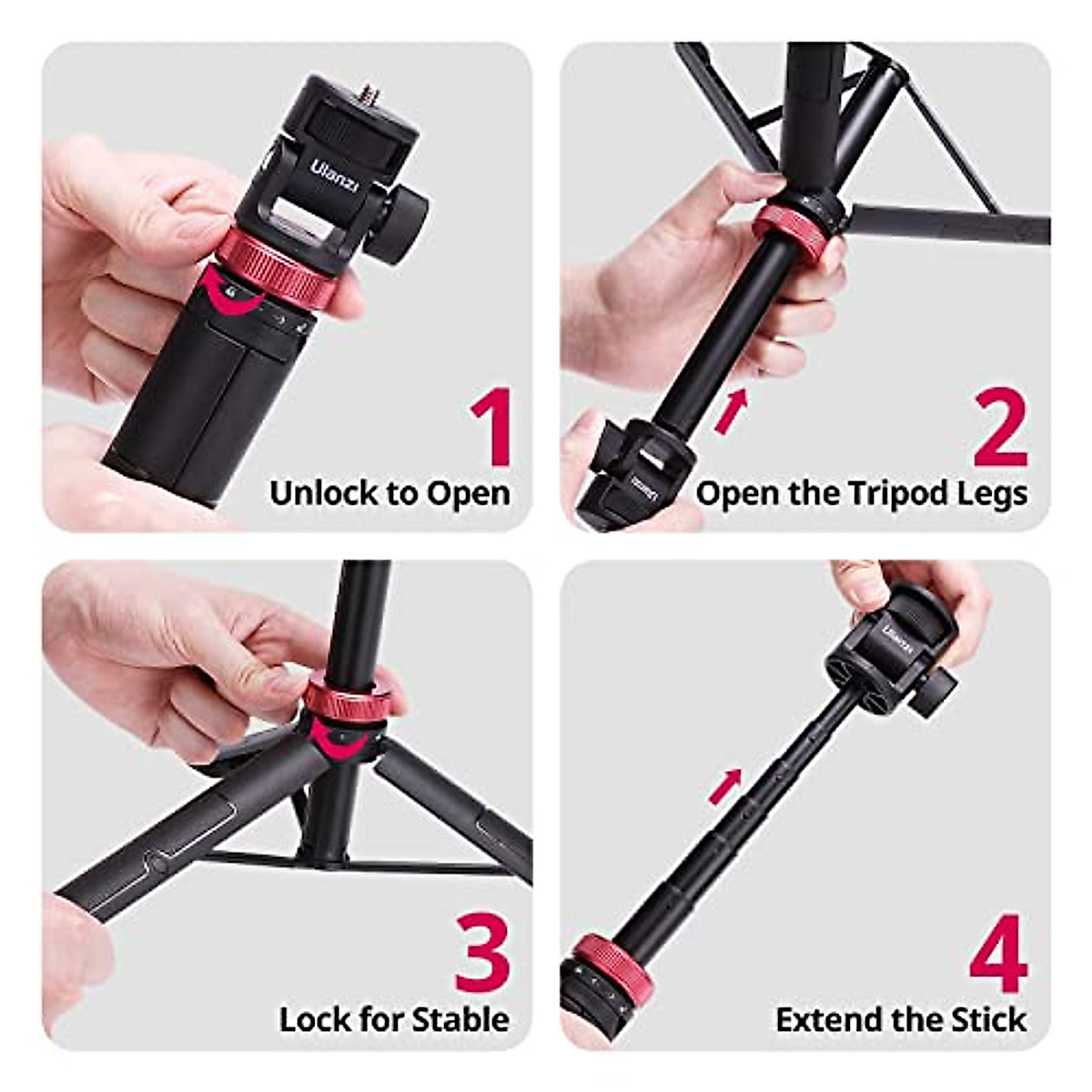 Ulanzi

1
Unlock to Open

Ulanzi

2
Open the Tripod Legs

3
Lock for Stable

Ulanzi

4
Extend the Stick