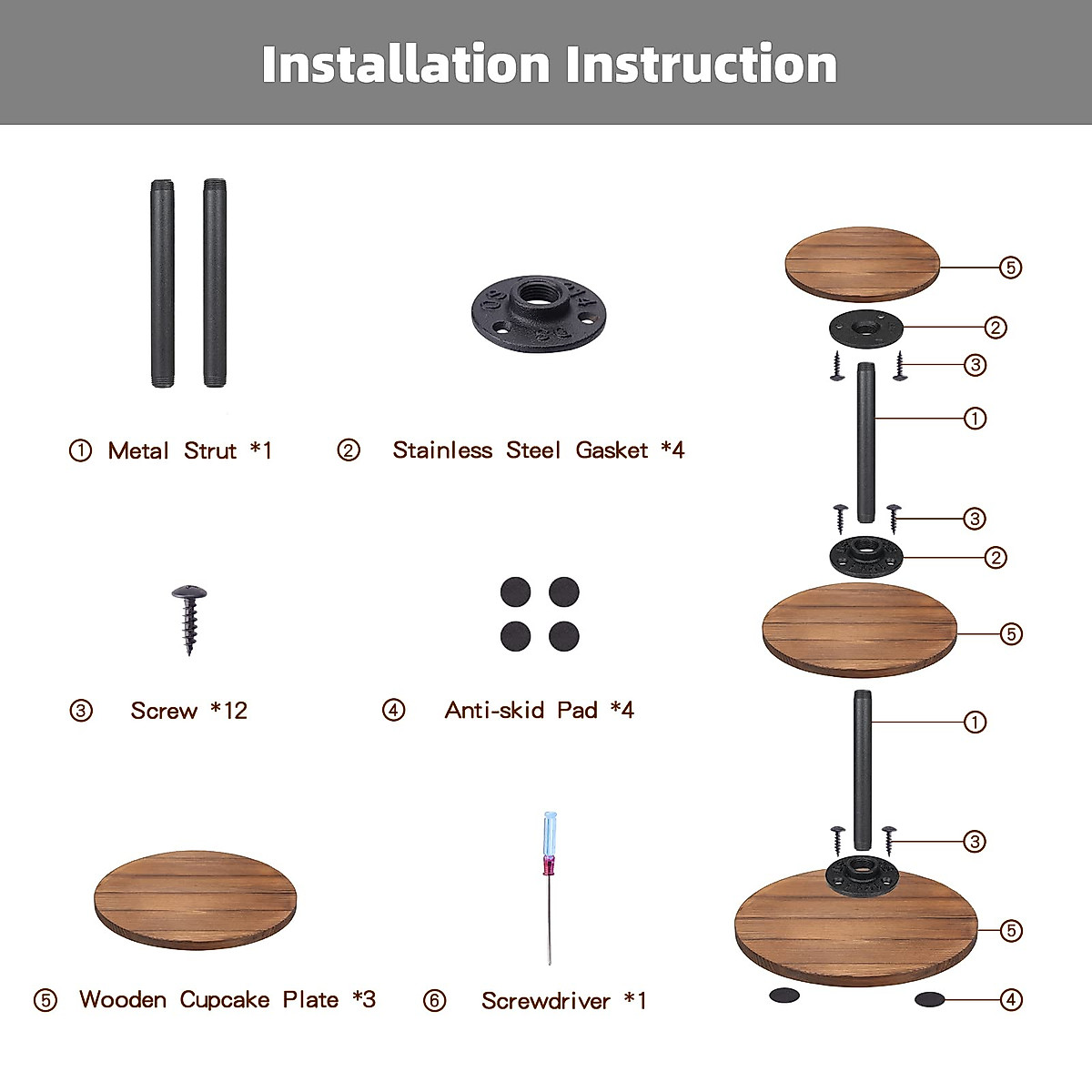 Installation Instruction

① Metal Strut *1

② Stainless Steel Gasket *4

③ Screw *12

④ Anti-skid Pad *4

⑤ Wooden Cupcake Plate *3

⑥ Screwdriver *1

⑤
②
③
①
③
②
⑤
①
③
⑤
④