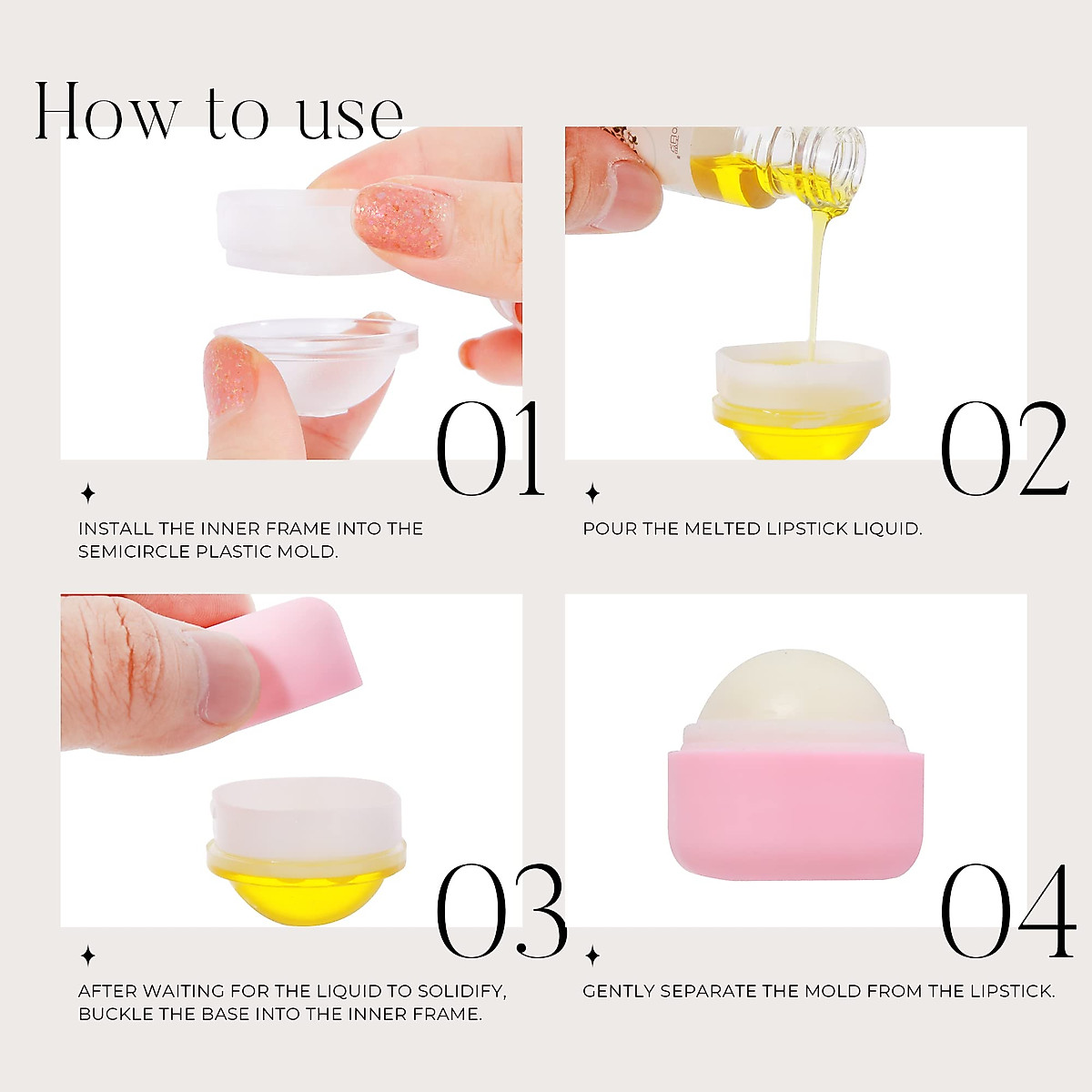 How to use

01

INSTALL THE INNER FRAME INTO THE SEMICIRCLE PLASTIC MOLD.

02

POUR THE MELTED LIPSTICK LIQUID.

03

AFTER WAITING FOR THE LIQUID TO SOLIDIFY, BUCKLE THE BASE INTO THE INNER FRAME.

04

GENTLY SEPARATE THE MOLD FROM THE LIPSTICK.