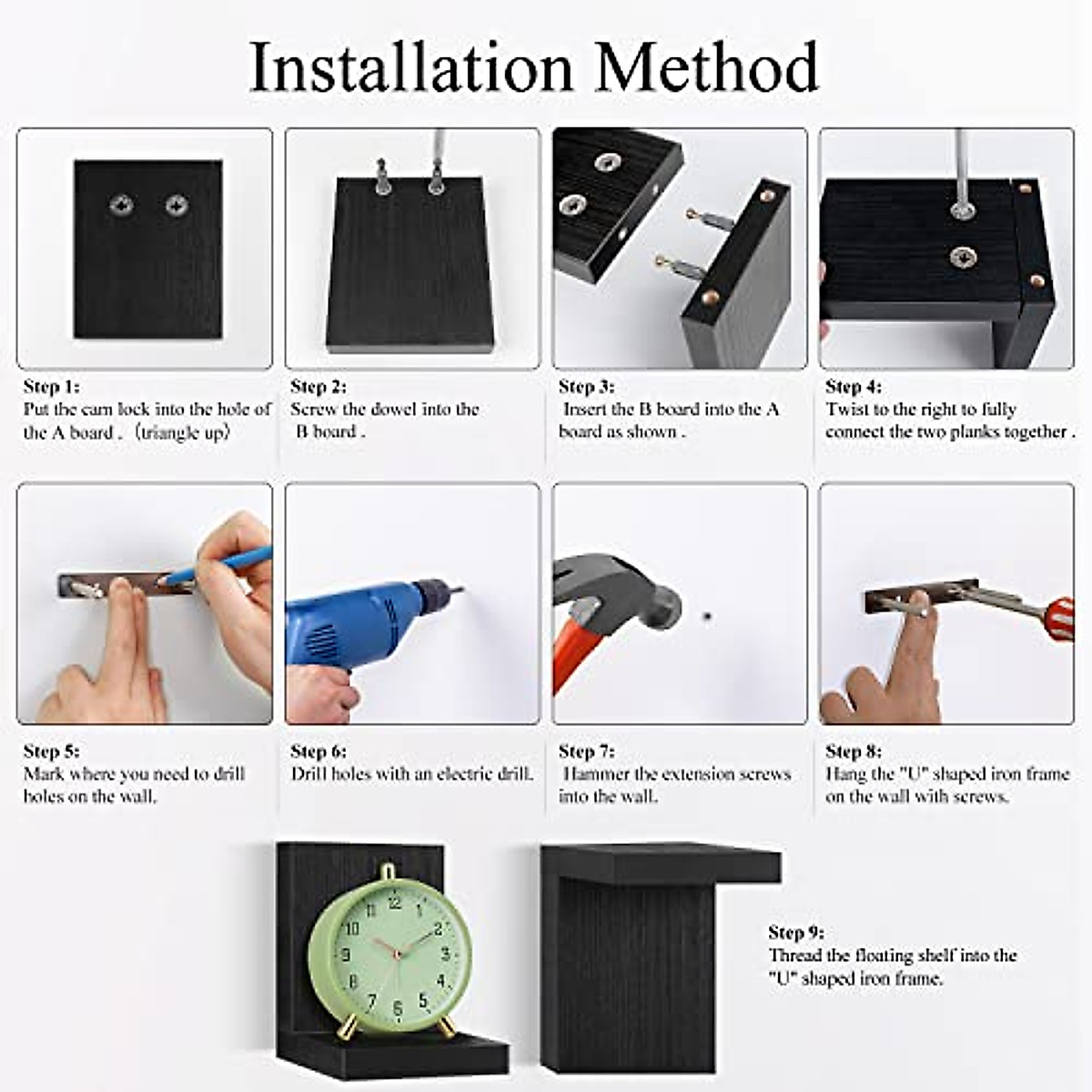 Installation Method

Step 1:
Put the cam lock into the hole of the A board . (triangle up)

Step 2:
Screw the dowel into the B board .

Step 3:
Insert the B board into the A board as shown .

Step 4:
Twist to the right to fully connect the two planks together .

Step 5:
Mark where you need to drill holes on the wall.

Step 6:
Drill holes with an electric drill.

Step 7:
Hammer the extension screws into the wall.

Step 8:
Hang the "U" shaped iron frame on the wall with screws.

12 1 2 3 4 5 6 7 8 9 10 11

Step 9:
Thread the floating shelf into the "U" shaped iron frame.