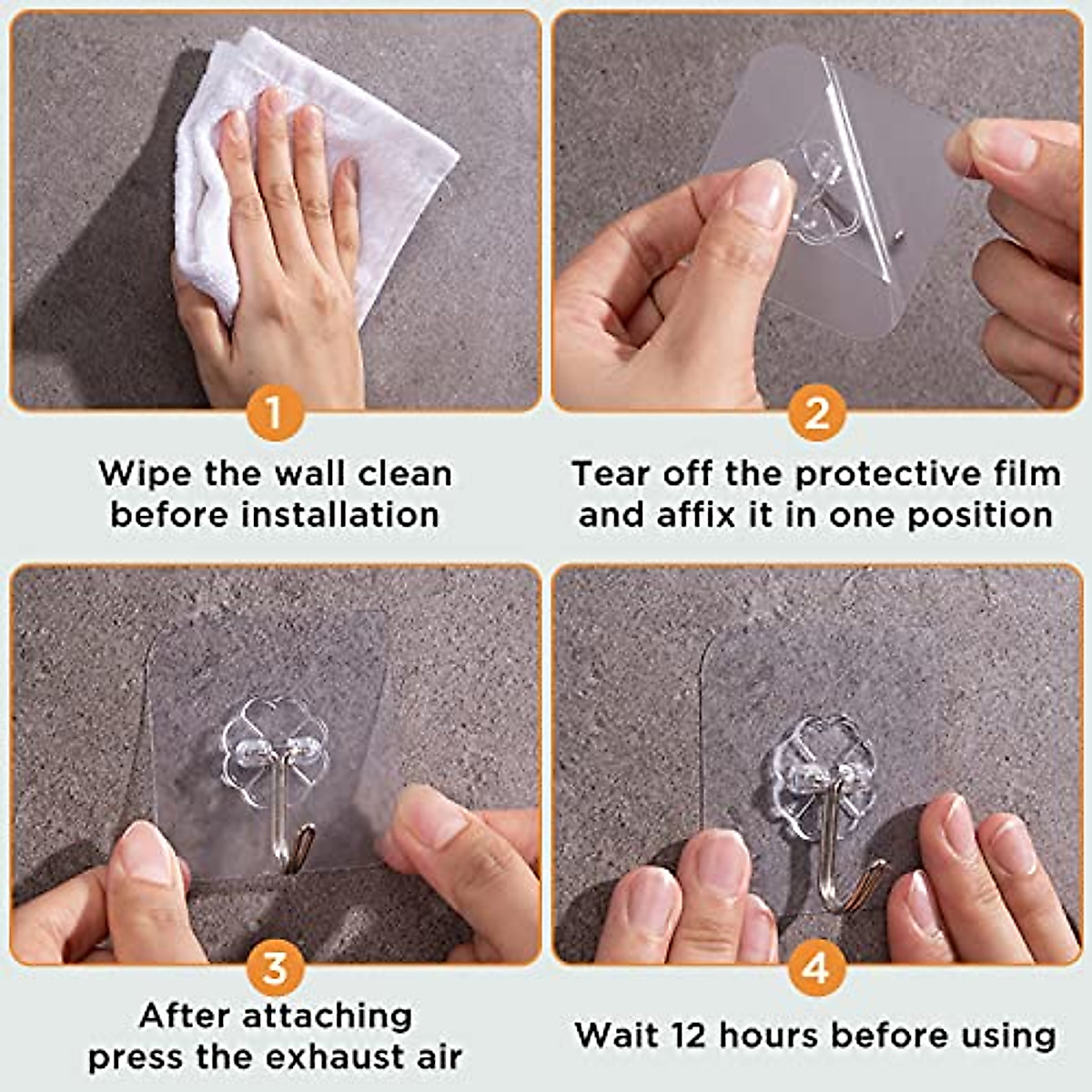 1

Wipe the wall clean before installation

2

Tear off the protective film and affix it in one position

3

After attaching press the exhaust air

4

Wait 12 hours before using