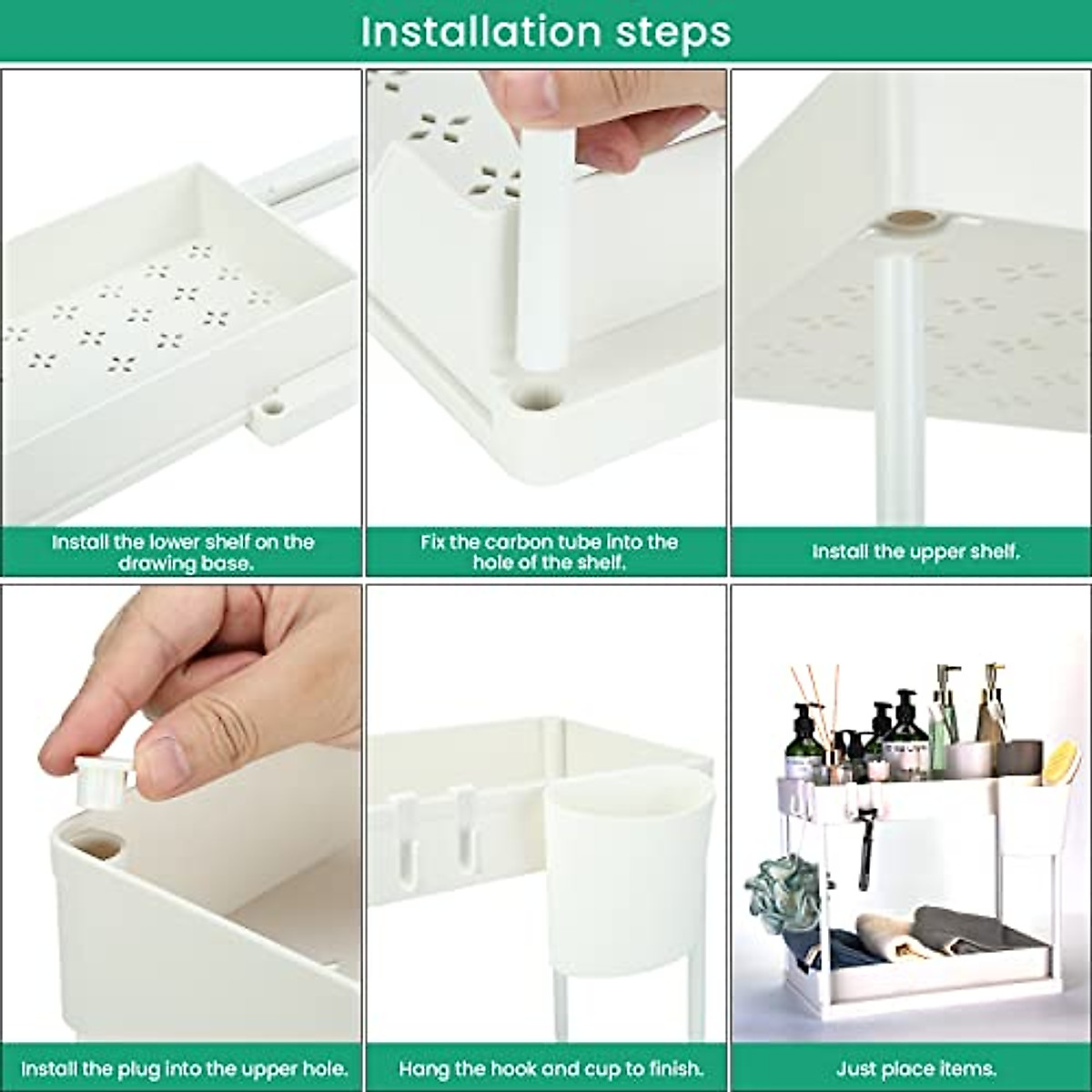 Installation steps

Install the lower shelf on the drawing base.

Fix the carbon tube into the hole of the shelf.

Install the upper shelf.

Install the plug into the upper hole.

Hang the hook and cup to finish.

Just place items.