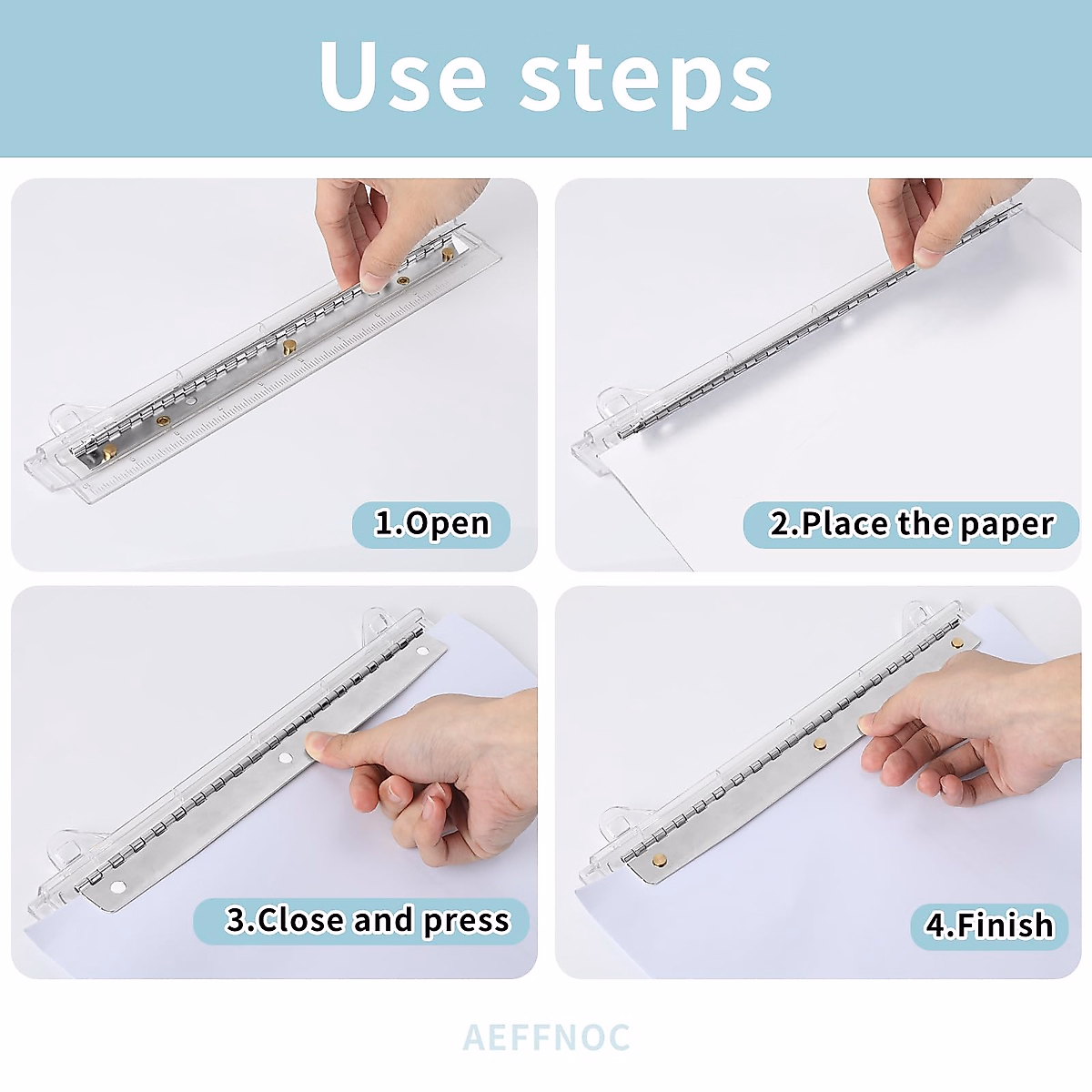 Use steps

1.Open

2.Place the paper

3.Close and press

4.Finish

AEFFNOC