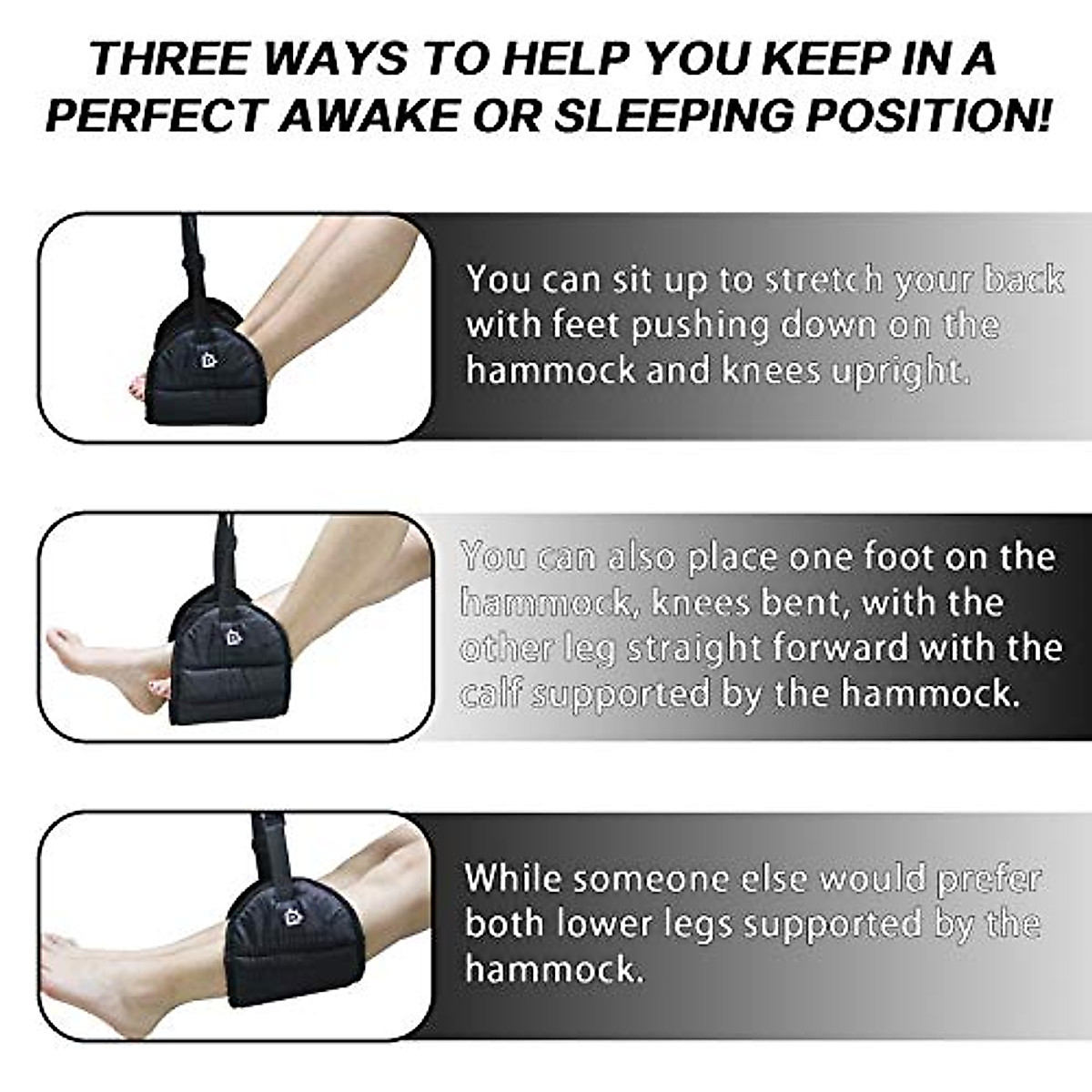 THREE WAYS TO HELP YOU KEEP IN A PERFECT AWAKE OR SLEEPING POSITION!

You can sit up to stretch your back with feet pushing down on the hammock and knees upright.

You can also place one foot on the hammock, knees bent, with the other leg straight forward with the calf supported by the hammock.

While someone else would prefer both lower legs supported by the hammock.