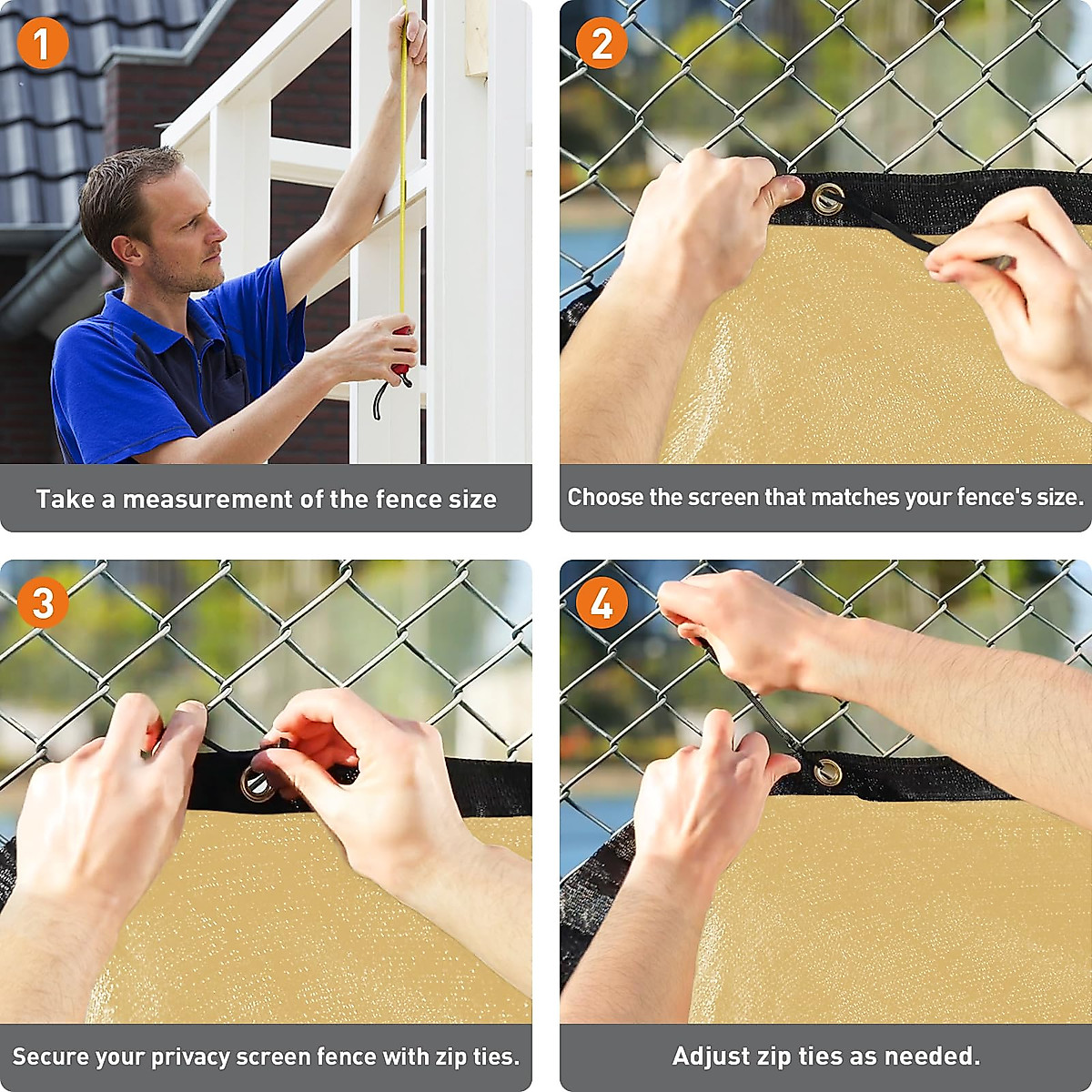 1

Take a measurement of the fence size

2

Choose the screen that matches your fence's size.

3

Secure your privacy screen fence with zip ties.

4

Adjust zip ties as needed.