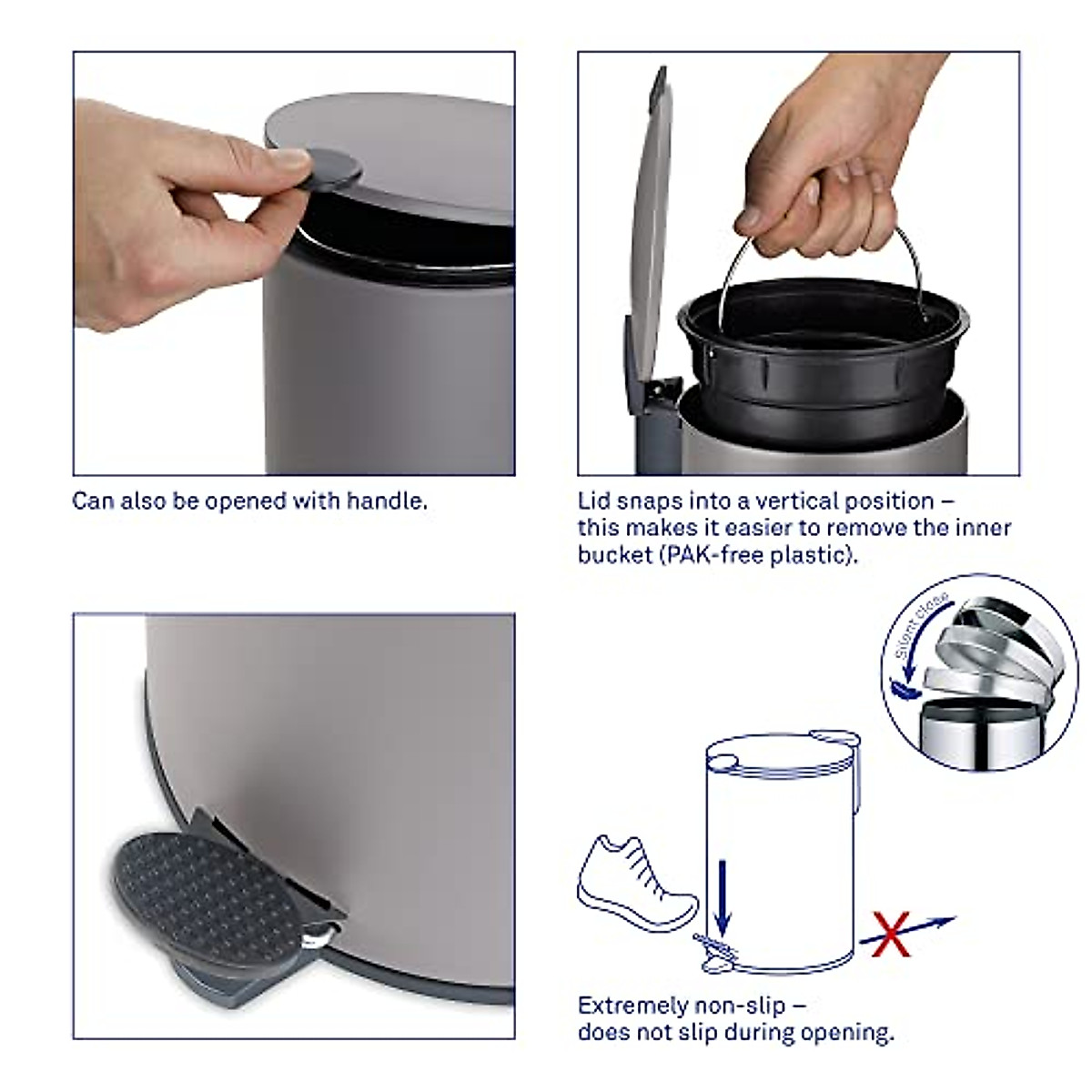 Can also be opened with handle.

Lid snaps into a vertical position – this makes it easier to remove the inner bucket (PAK-free plastic).

Silent close

Extremely non-slip – does not slip during opening.