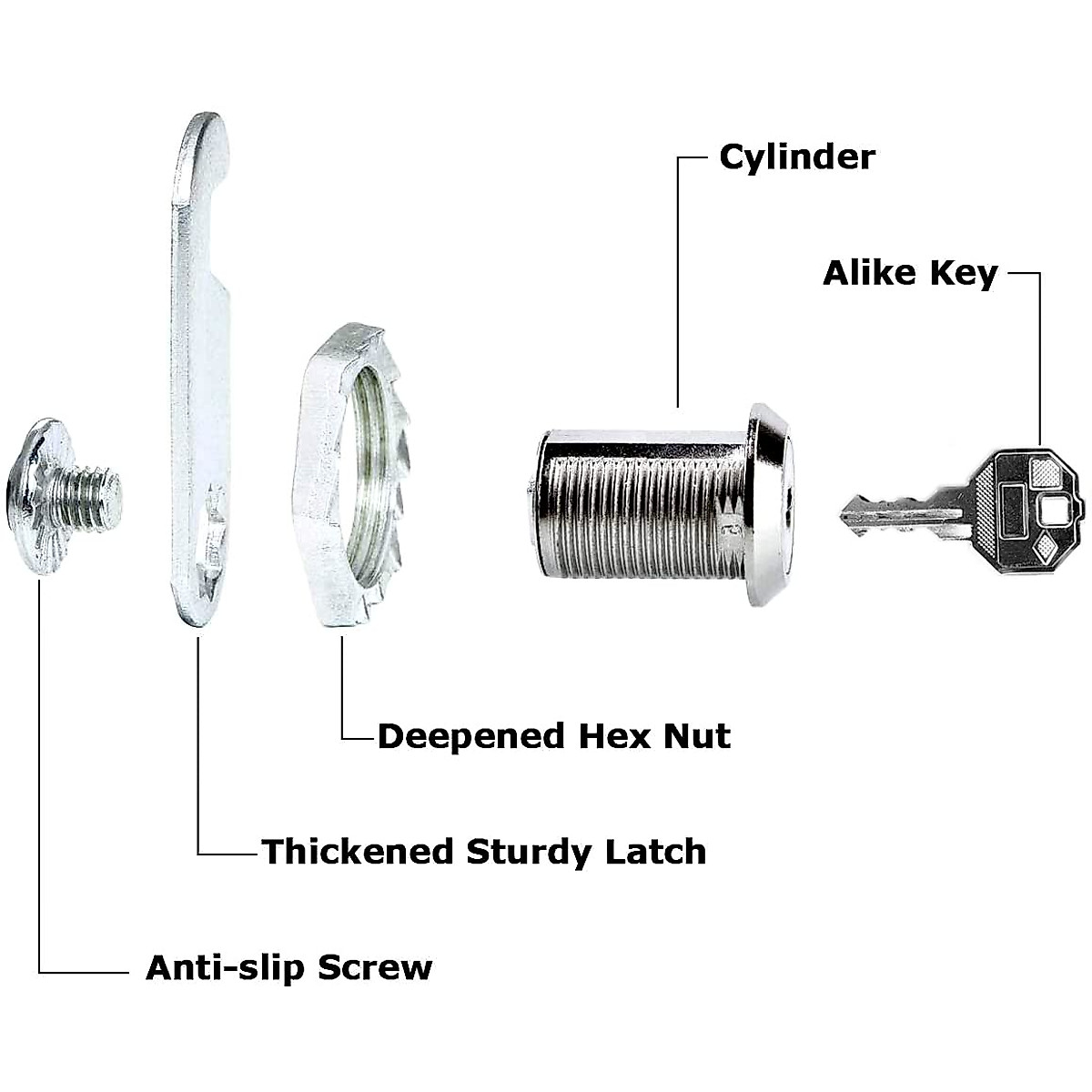 Cylinder

Alike Key

Deepened Hex Nut

Thickened Sturdy Latch

Anti-slip Screw