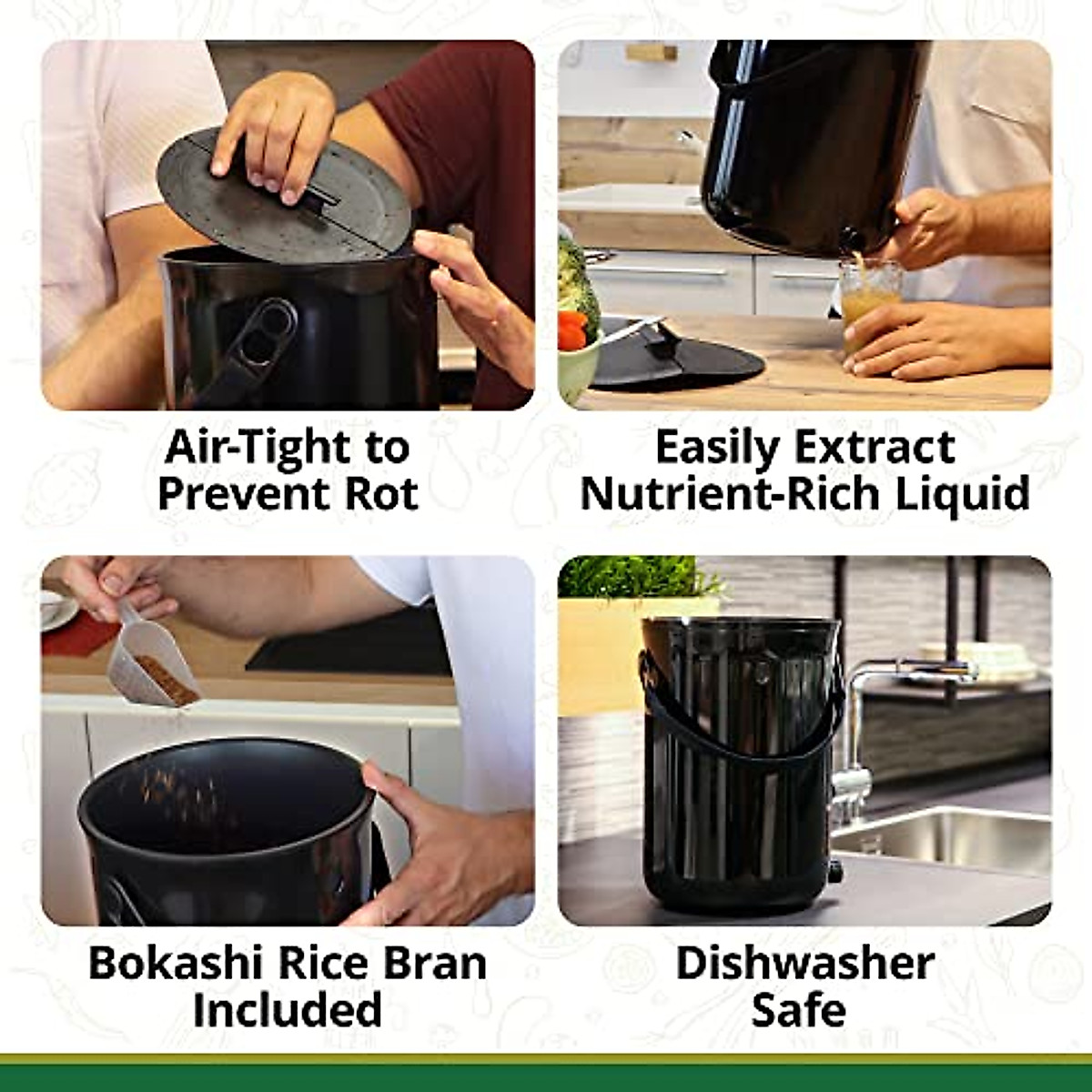 Air-Tight to Prevent Rot

Easily Extract Nutrient-Rich Liquid

Bokashi Rice Bran Included

Dishwasher Safe