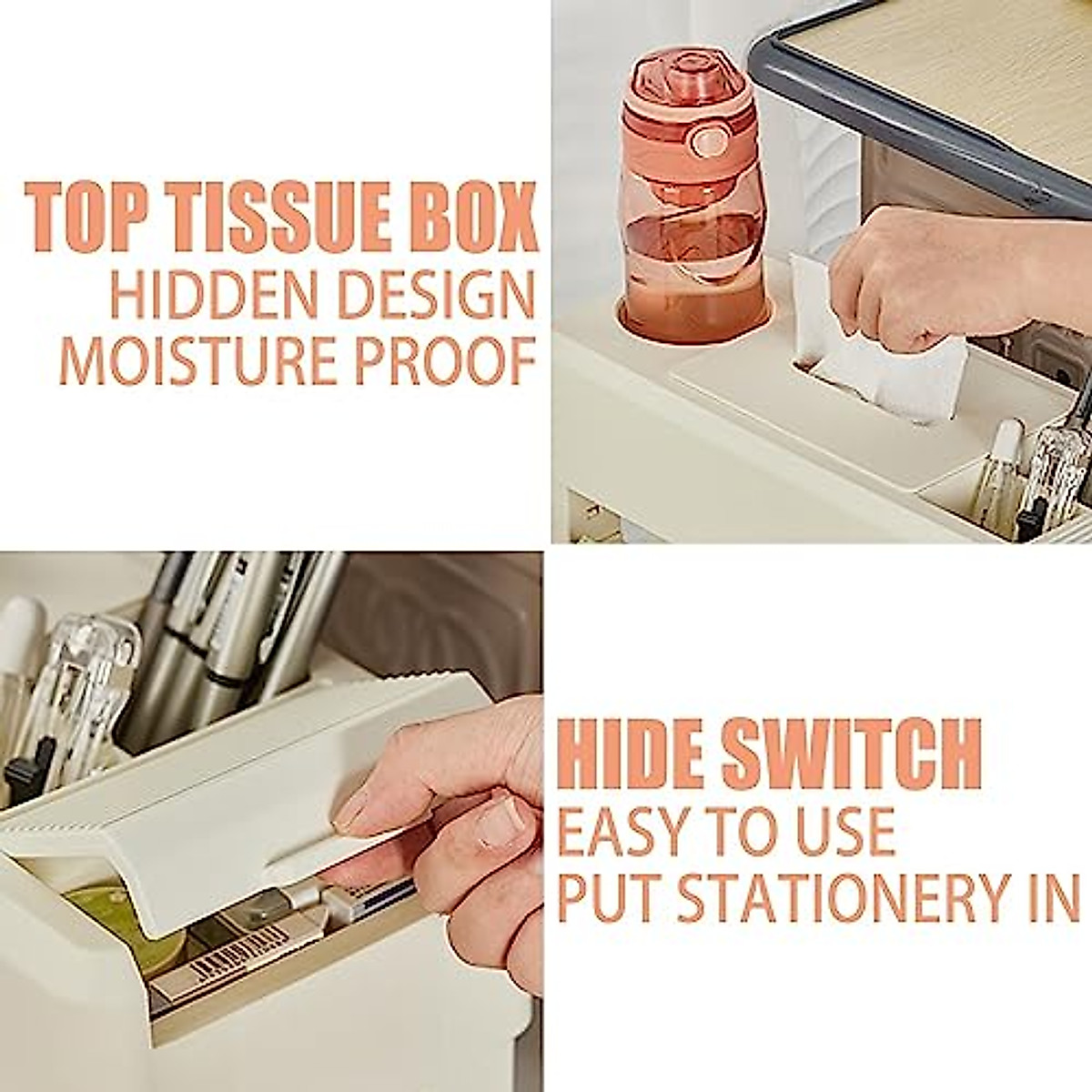 TOP TISSUE BOX
HIDDEN DESIGN
MOISTURE PROOF

HIDE SWITCH
EASY TO USE
PUT STATIONERY IN