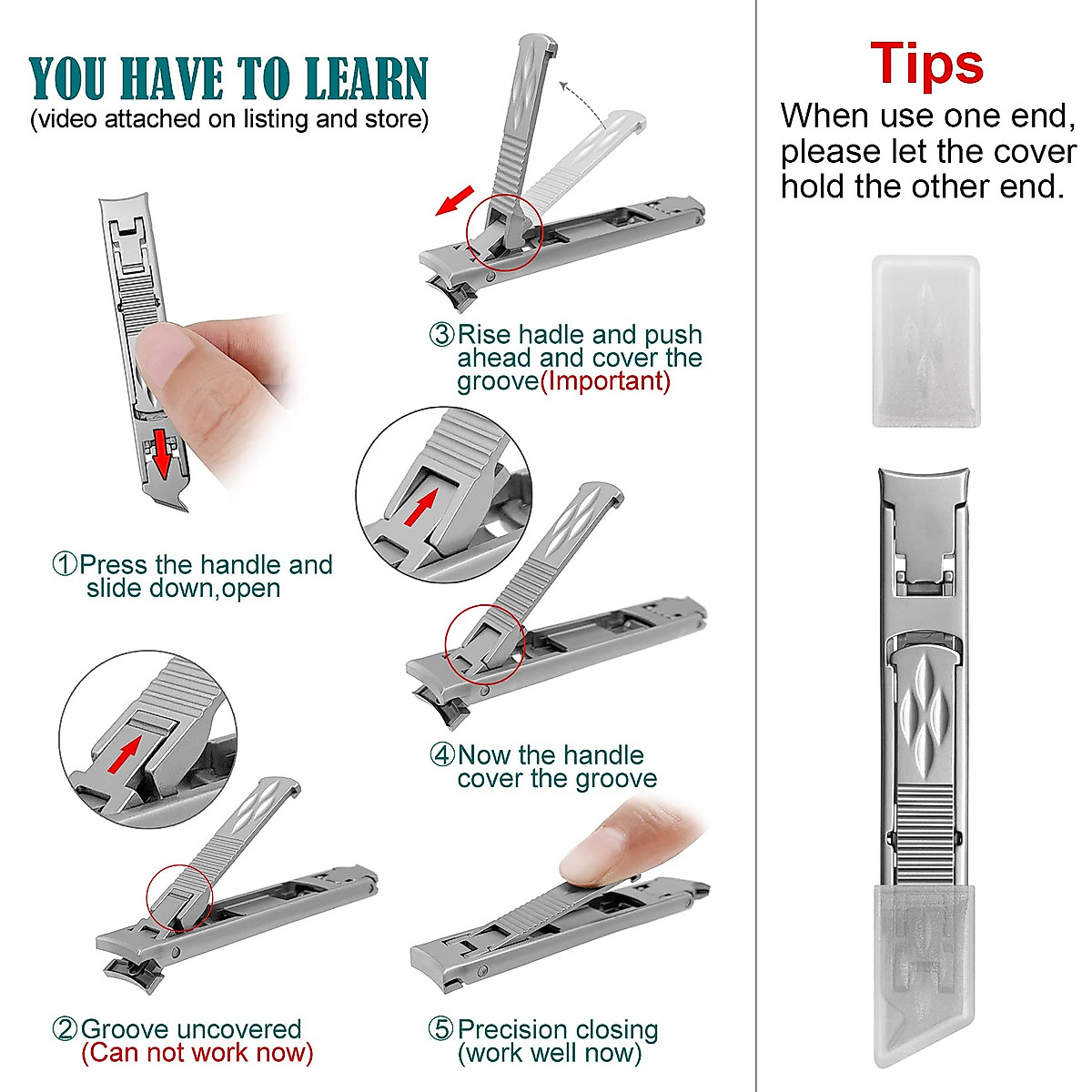 YOU HAVE TO LEARN
(video attached on listing and store)

①Press the handle and slide down,open

②Groove uncovered (Can not work now)

③Rise hadle and push ahead and cover the groove(Important)

④Now the handle cover the groove

⑤Precision closing (work well now)

Tips
When use one end, please let the cover hold the other end.