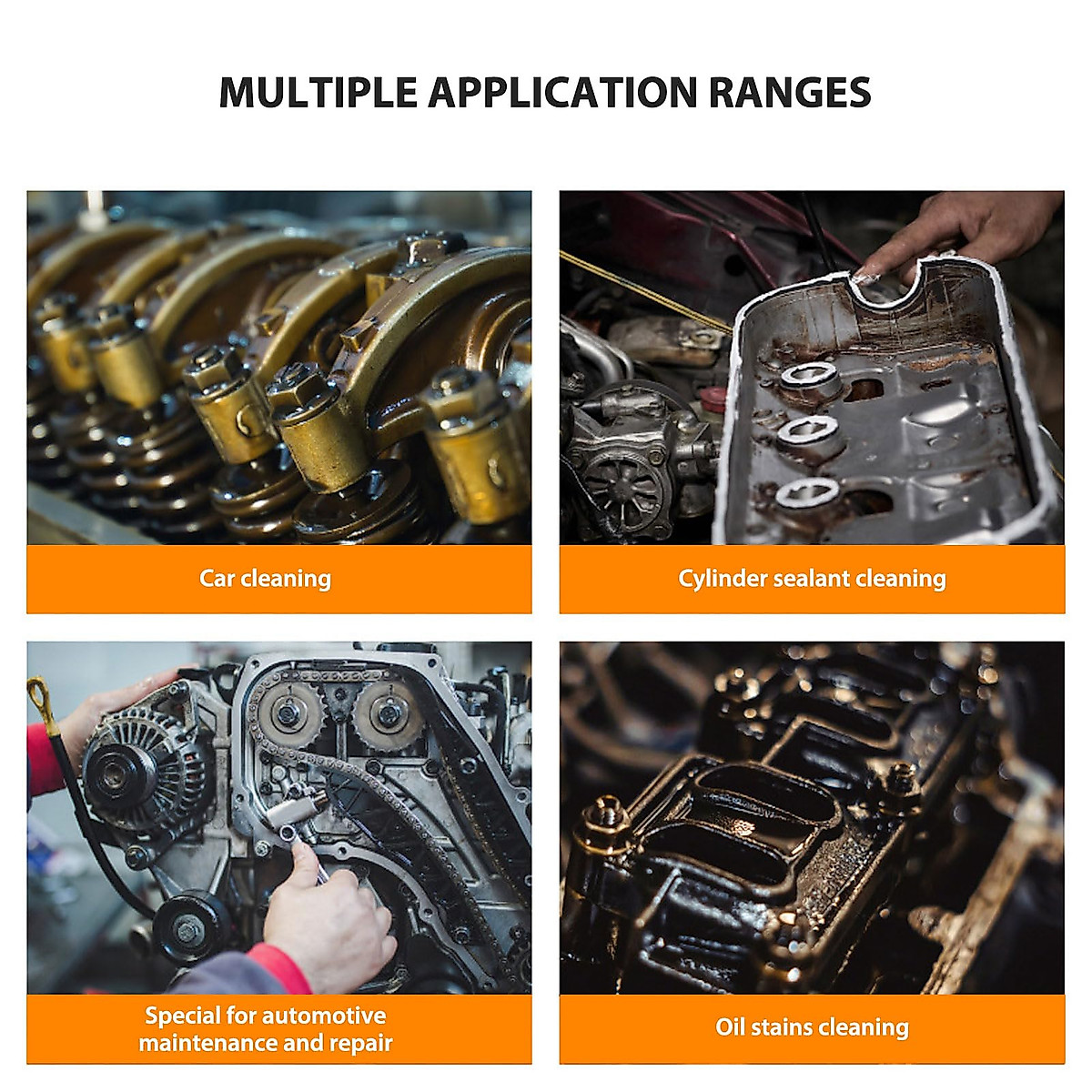 MULTIPLE APPLICATION RANGES

Car cleaning

Cylinder sealant cleaning

Special for automotive maintenance and repair

Oil stains cleaning