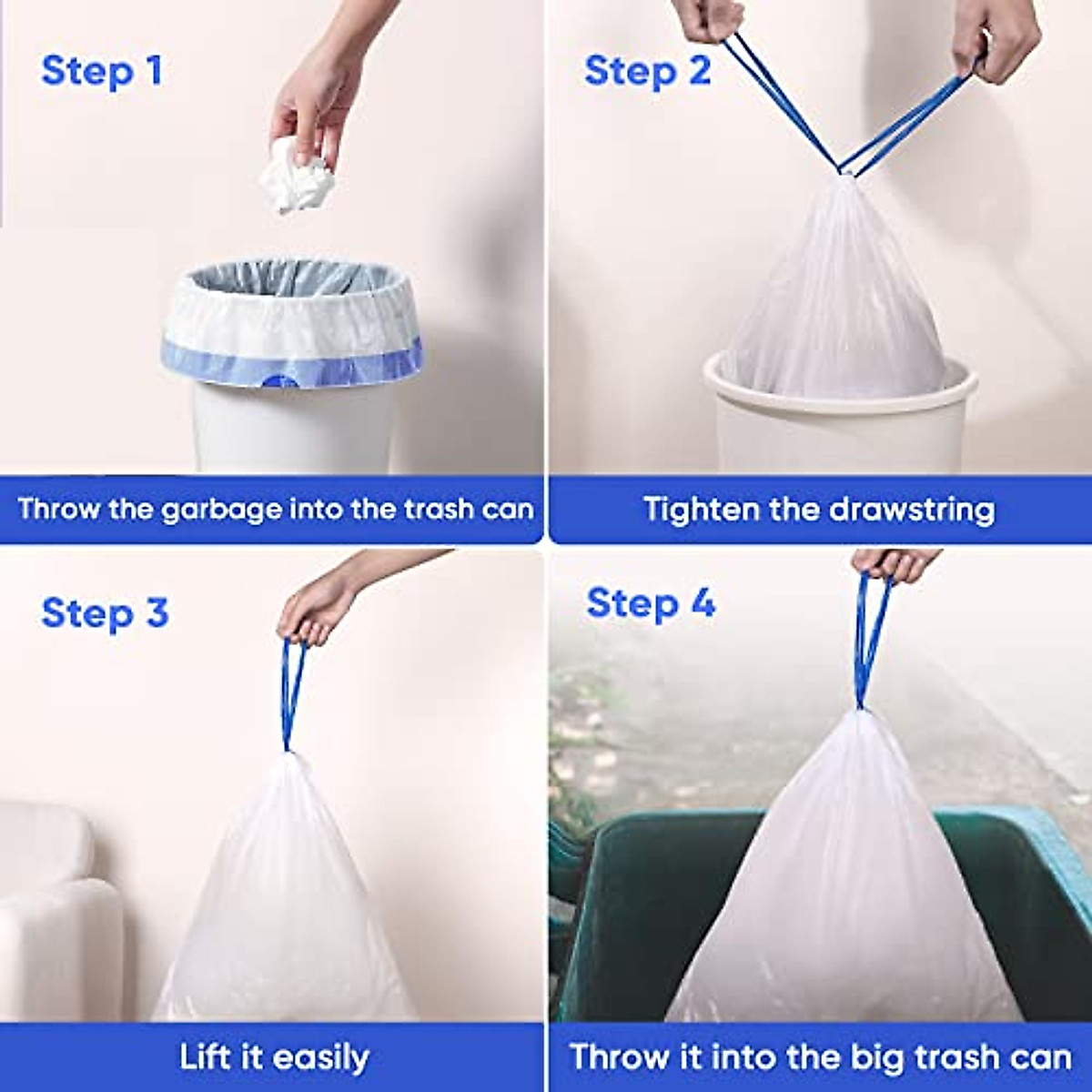 Step 1

Throw the garbage into the trash can

Step 2

Tighten the drawstring

Step 3

Lift it easily

Step 4

Throw it into the big trash can