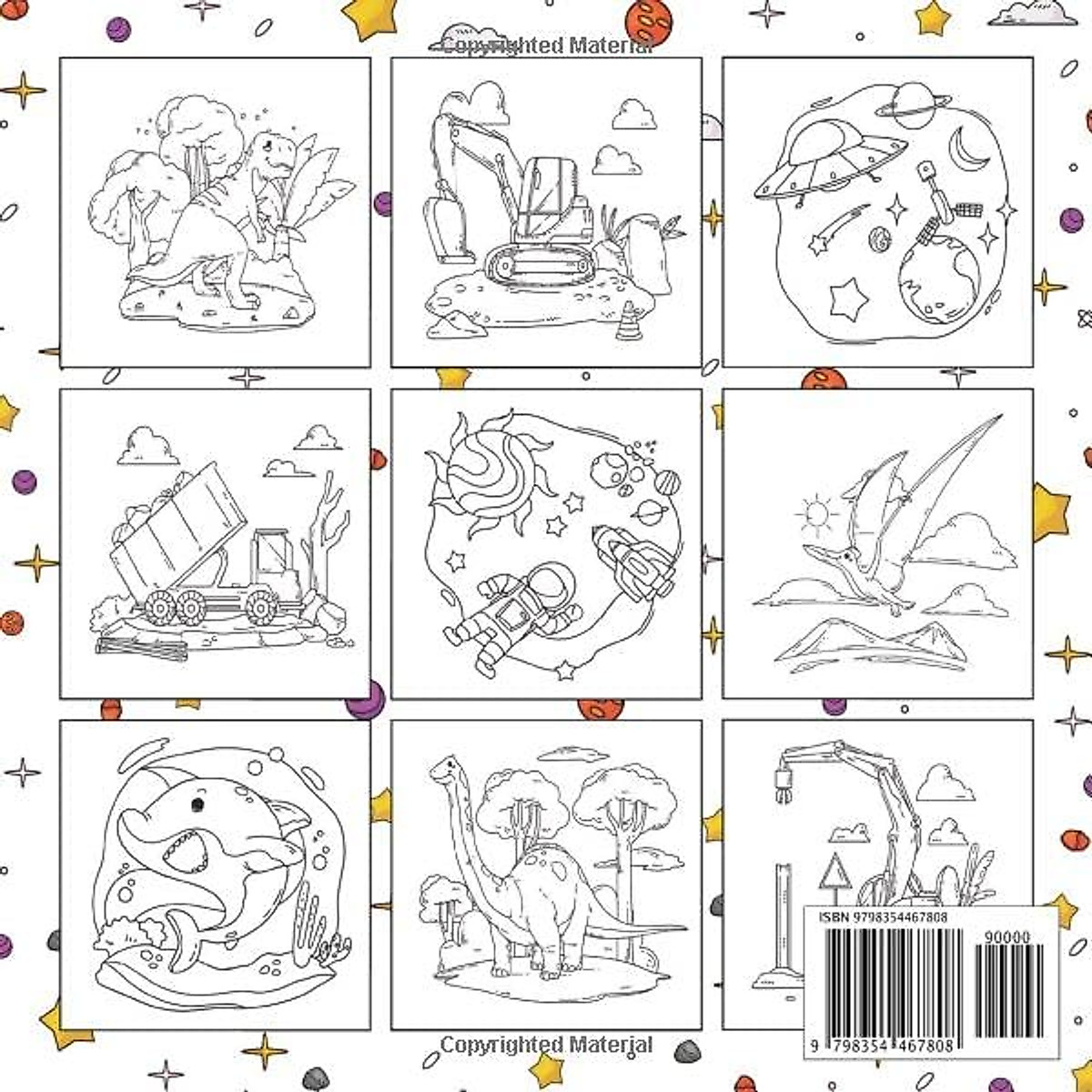 Copyrighted Material

ISBN 9798354467808

90000

9 798354 467808

Copyrighted Material