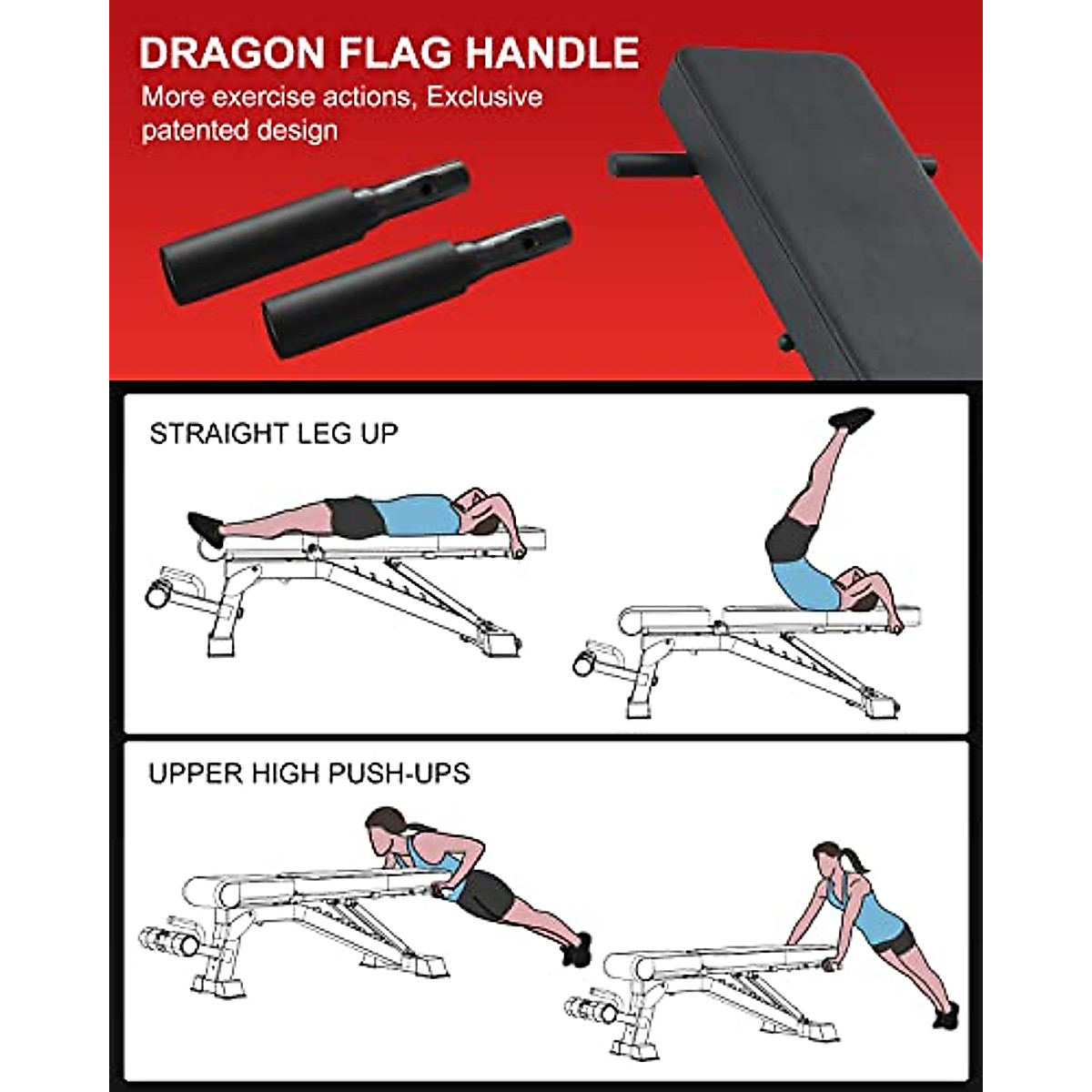 DRAGON FLAG HANDLE
More exercise actions, Exclusive patented design

STRAIGHT LEG UP

UPPER HIGH PUSH-UPS